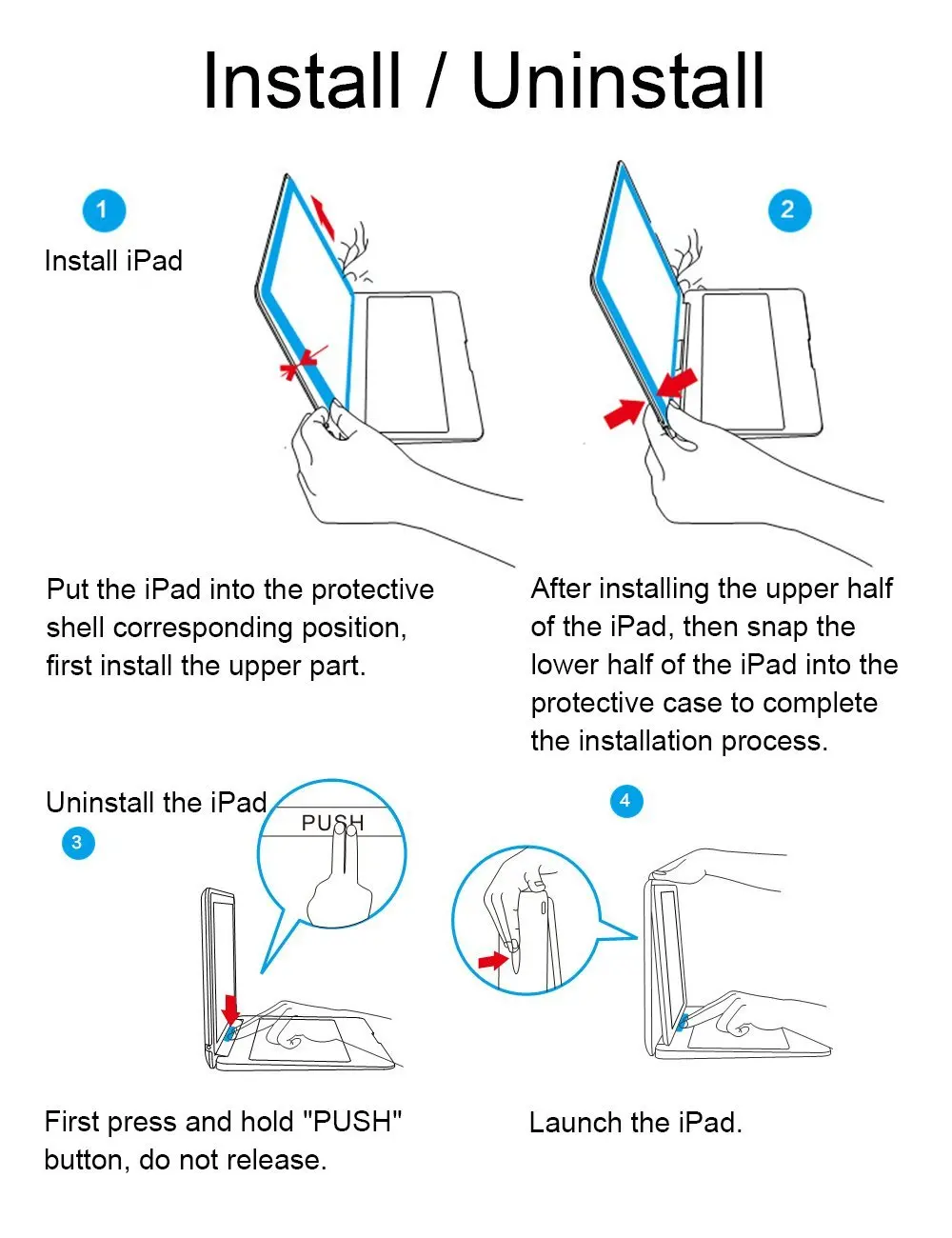 Install / Uninstall

1

Install iPad

2

Put the iPad into the protective shell corresponding position, first install the upper part.

After installing the upper half of the iPad, then snap the lower half of the iPad into the protective case to complete the installation process.

Uninstall the iPad

3

PUSH

4

First press and hold "PUSH" button, do not release.

Launch the iPad.