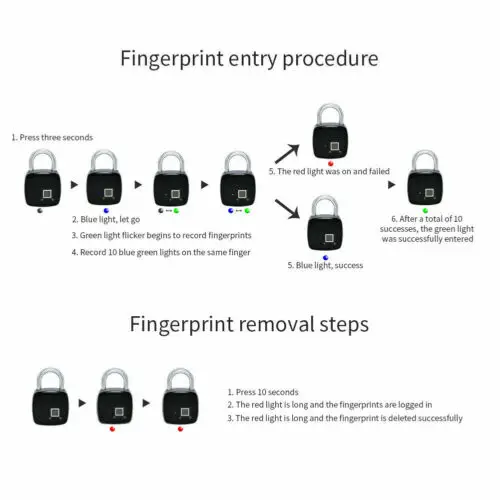 Fingerprint entry procedure

1. Press three seconds

2. Blue light, let go

3. Green light flicker begins to record fingerprints

4. Record 10 blue green lights on the same finger

5. The red light was on and failed

5. Blue light, success

6. After a total of 10 successes, the green light was successfully entered

Fingerprint removal steps

1. Press 10 seconds
2. The red light is long and the fingerprints are logged in
3. The red light is long and the fingerprint is deleted successfully