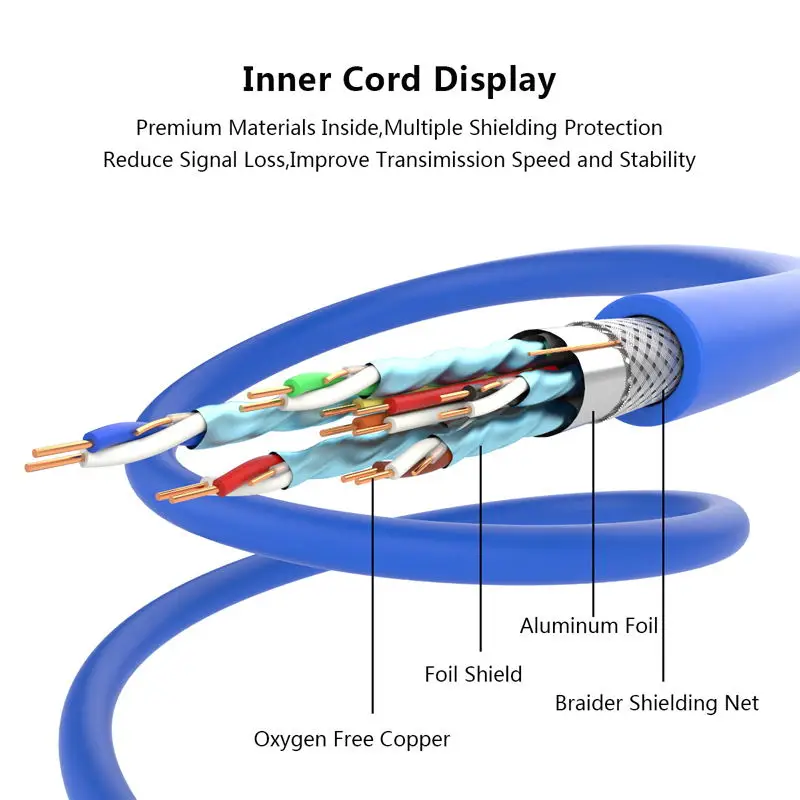 Inner Cord Display

Premium Materials Inside,Multiple Shielding Protection
Reduce Signal Loss,Improve Transimission Speed and Stability

Aluminum Foil

Foil Shield

Braider Shielding Net

Oxygen Free Copper