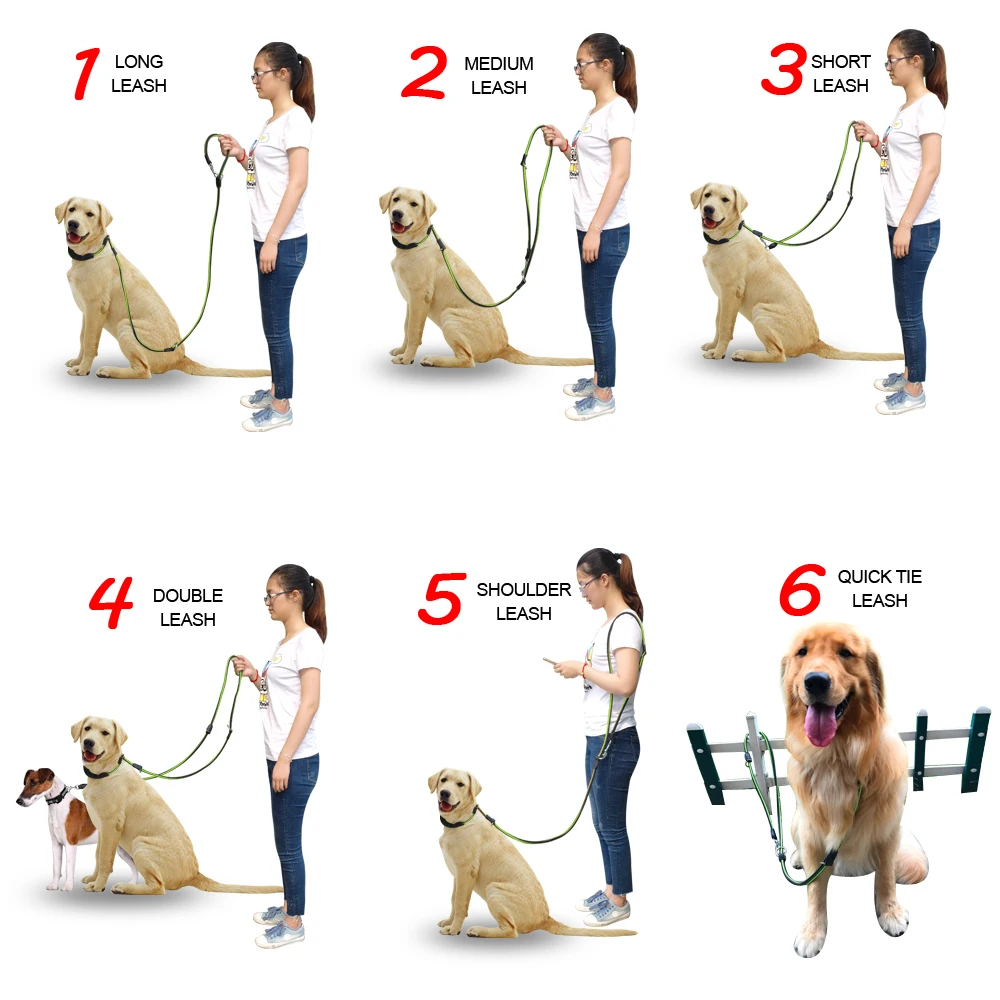 1 LONG LEASH

2 MEDIUM LEASH

3 SHORT LEASH

4 DOUBLE LEASH

5 SHOULDER LEASH

6 QUICK TIE LEASH