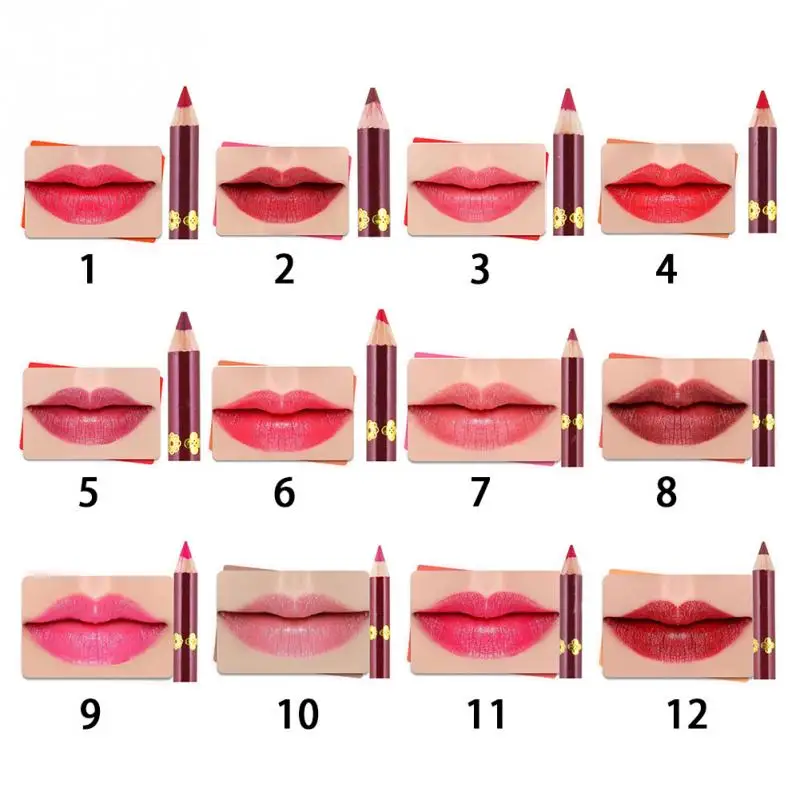 1 2 3 4

5 6 7 8

9 10 11 12