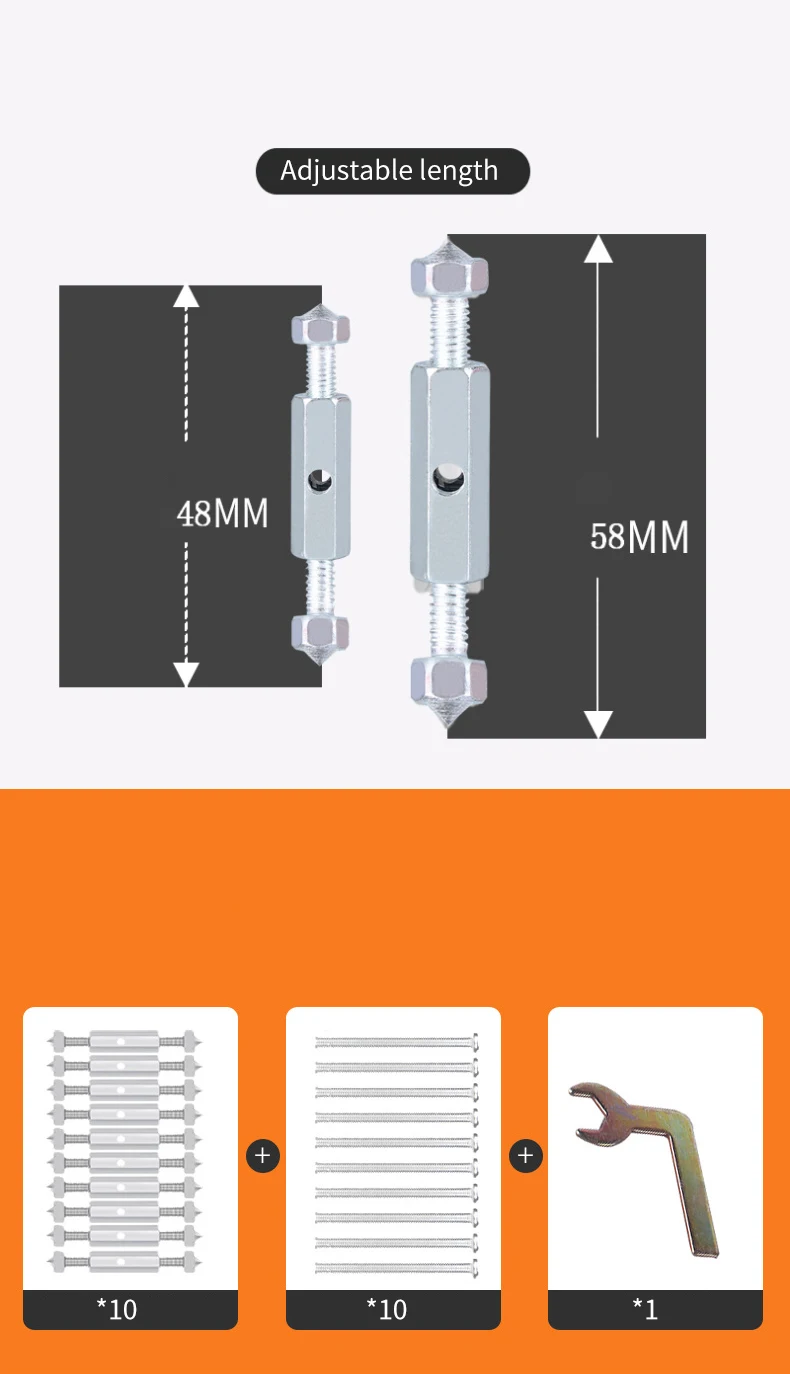 Adjustable length

48MM

58MM

*10

+

*10

+

*1