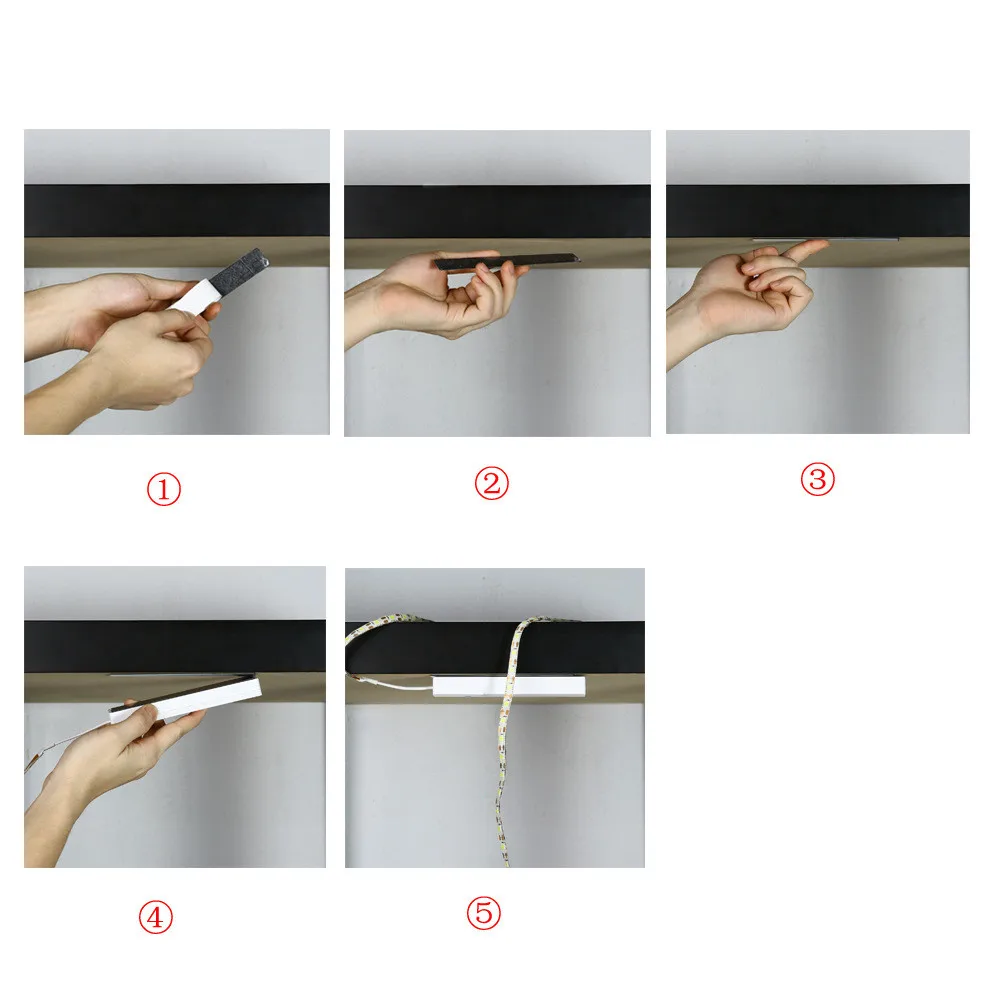 ①

②

③

④

⑤