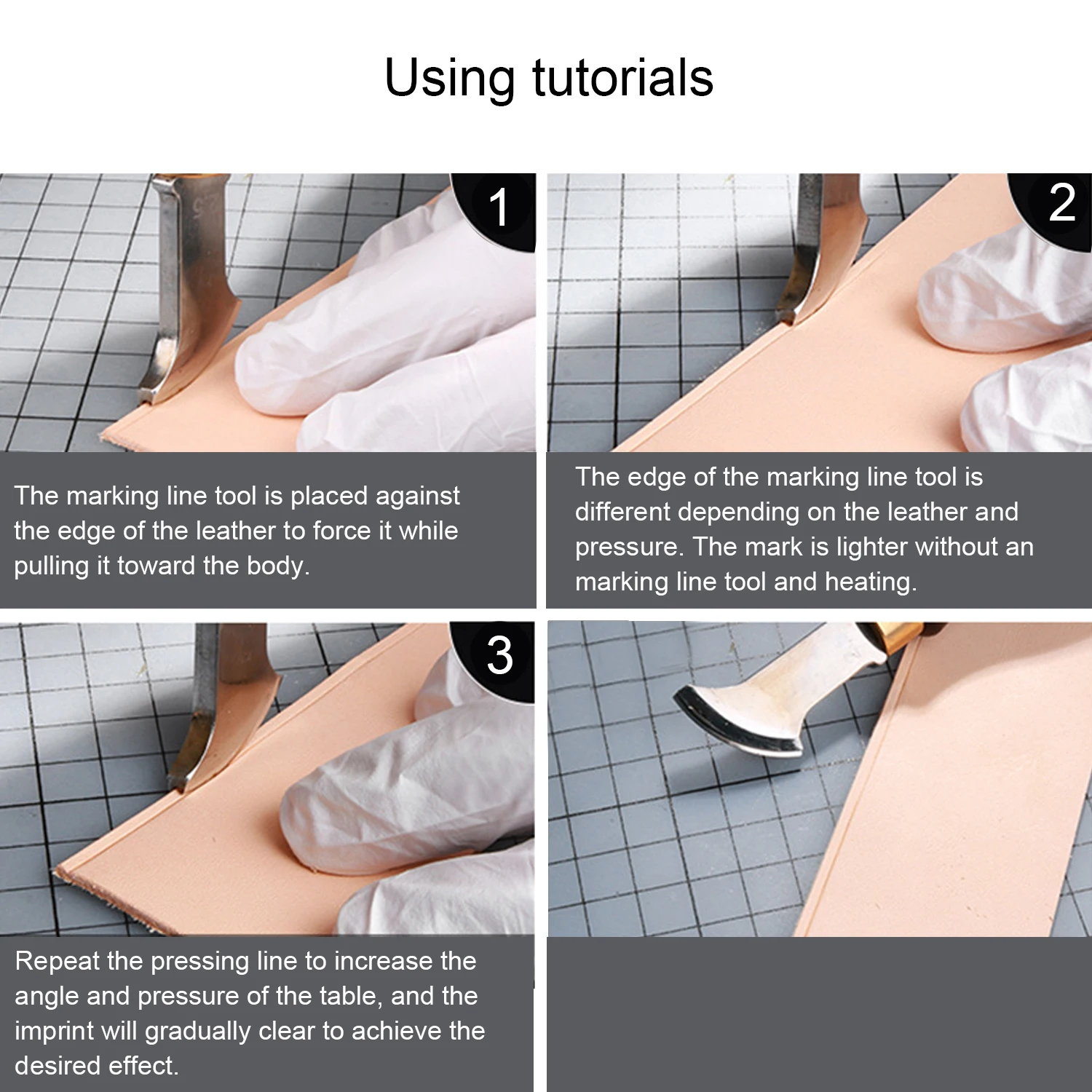 Using tutorials

1

The marking line tool is placed against the edge of the leather to force it while pulling it toward the body.

2

The edge of the marking line tool is different depending on the leather and pressure. The mark is lighter without an marking line tool and heating.

3

Repeat the pressing line to increase the angle and pressure of the table, and the imprint will gradually clear to achieve the desired effect.