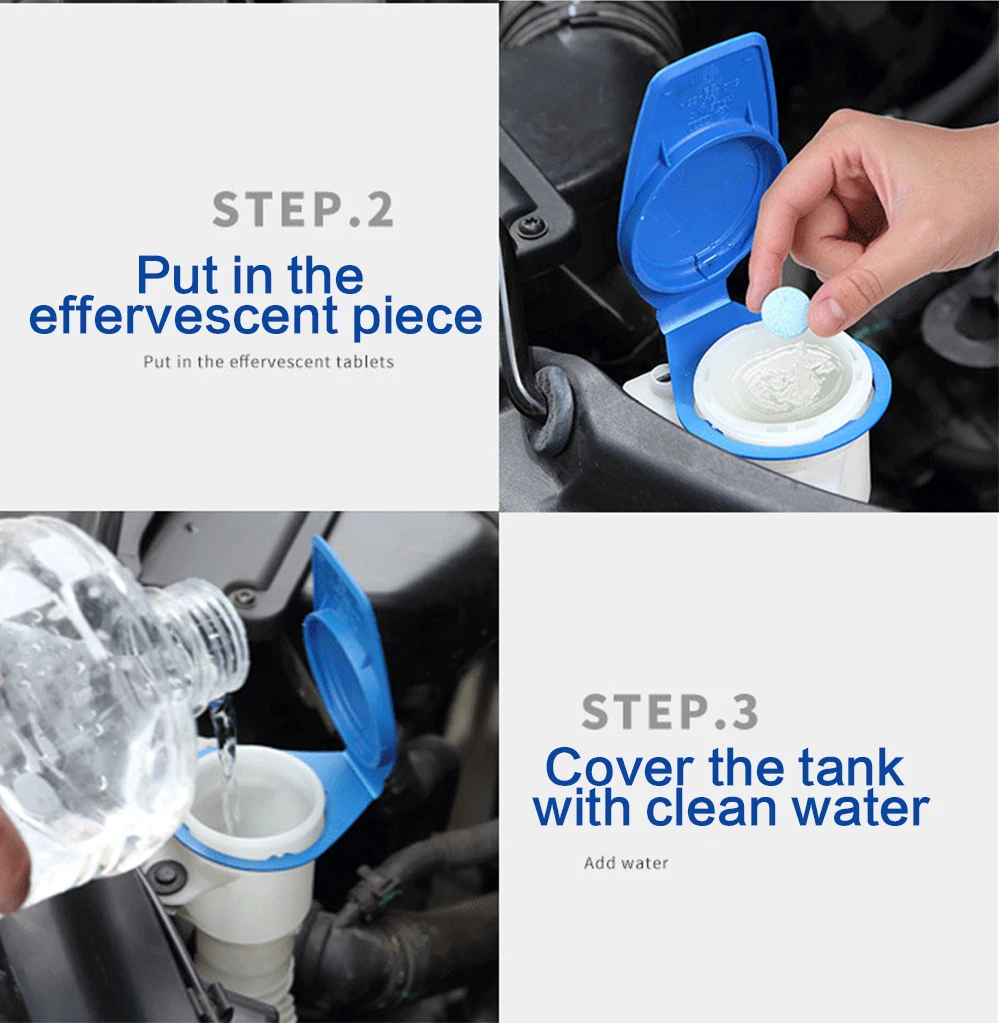 STEP.2
Put in the effervescent piece
Put in the effervescent tablets

STEP.3
Cover the tank with clean water
Add water