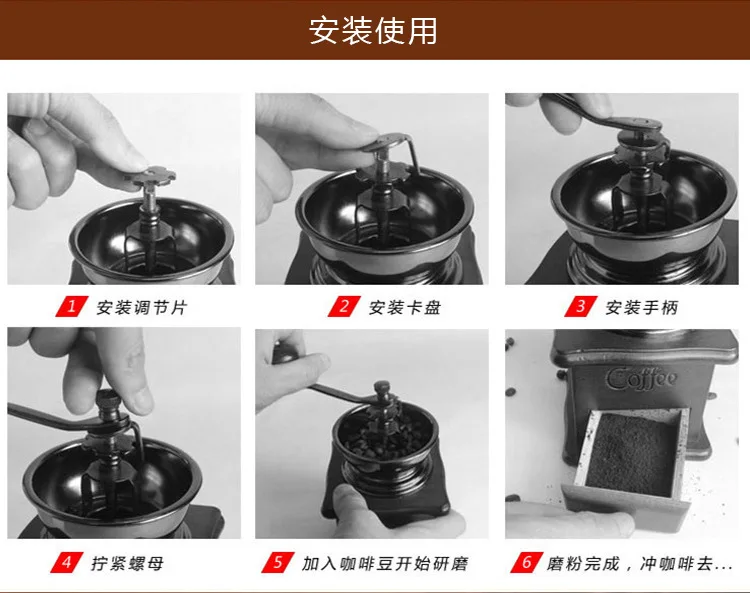 安装使用

1 安装调节片

2 安装卡盘

3 安装手柄

Coffee

4 拧紧螺母

5 加入咖啡豆开始研磨

6 磨粉完成，冲咖啡去...