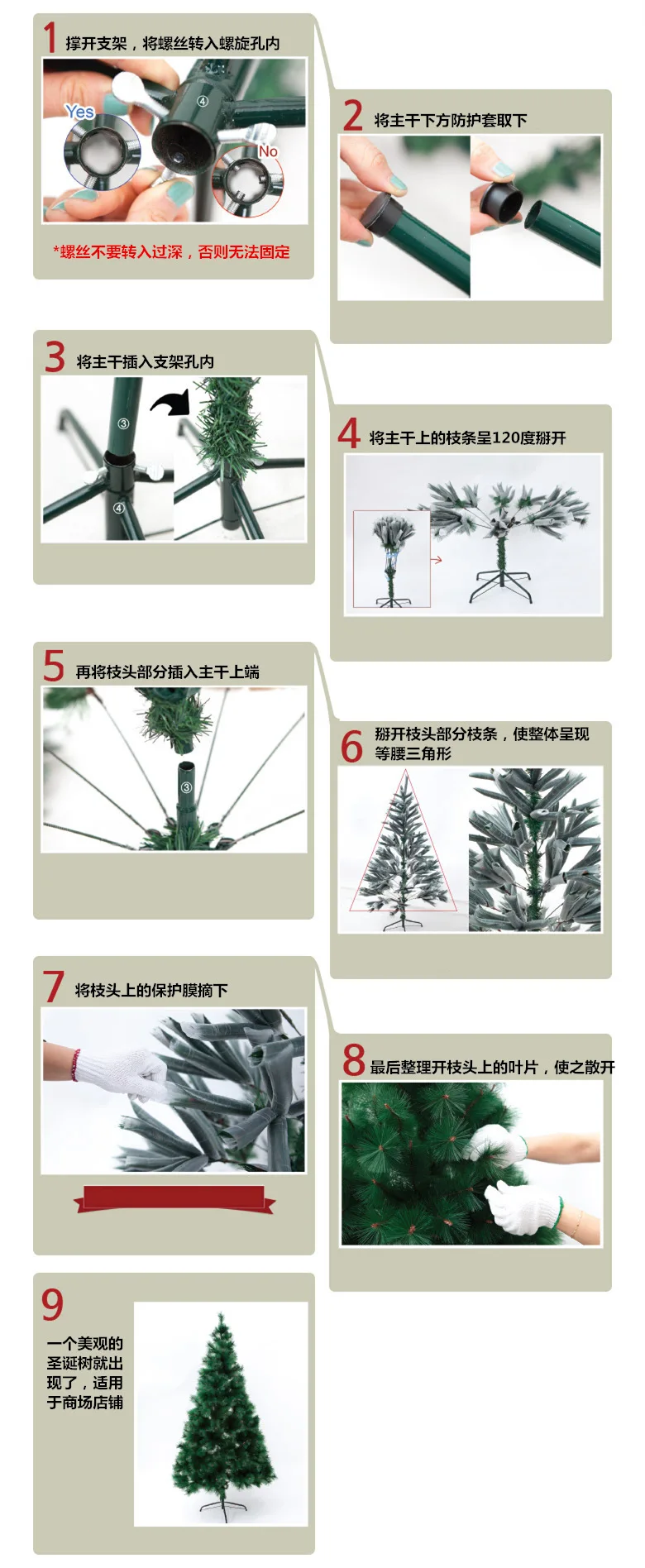 1 撑开支架，将螺丝转入螺旋孔内

Yes

④

No

*螺丝不要转入过深，否则无法固定

2 将主干下方防护套取下

3 将主干插入支架孔内

③

④

4 将主干上的枝条呈120度掰开

5 再将枝头部分插入主干上端

③

6 掰开枝头部分枝条，使整体呈现等腰三角形

7 将枝头上的保护膜摘下

8 最后整理开枝头上的叶片，使之散开

9 一个美观的圣诞树就出现了，适用于商场店铺