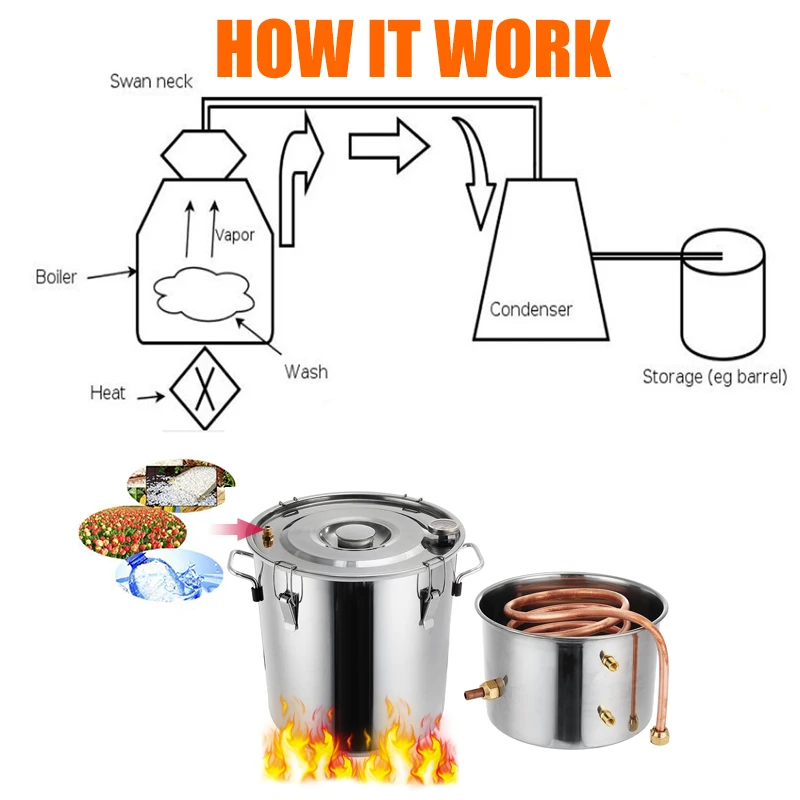 HOW IT WORK

Swan neck

Vapor

Boiler

Wash

Heat

Condenser

Storage (eg barrel)