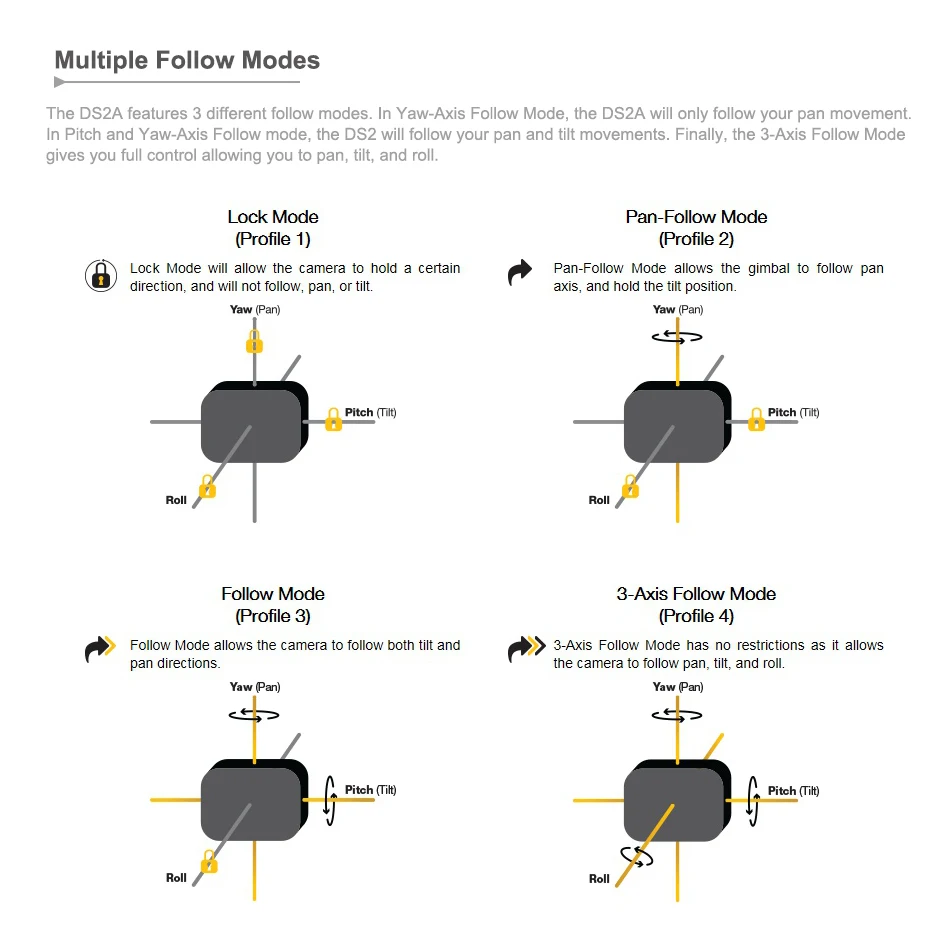 Multiple Follow Modes

The DS2A features 3 different follow modes. In Yaw-Axis Follow Mode, the DS2A will only follow your pan movement. In Pitch and Yaw-Axis Follow mode, the DS2 will follow your pan and tilt movements. Finally, the 3-Axis Follow Mode gives you full control allowing you to pan, tilt, and roll.

Lock Mode
(Profile 1)

Lock Mode will allow the camera to hold a certain direction, and will not follow, pan, or tilt.

Yaw (Pan)

Pitch (Tilt)

Roll

Pan-Follow Mode
(Profile 2)

Pan-Follow Mode allows the gimbal to follow pan axis, and hold the tilt position.

Yaw (Pan)

Pitch (Tilt)

Roll

Follow Mode
(Profile 3)

Follow Mode allows the camera to follow both tilt and pan directions.

Yaw (Pan)

Pitch (Tilt)

Roll

3-Axis Follow Mode
(Profile 4)

3-Axis Follow Mode has no restrictions as it allows the camera to follow pan, tilt, and roll.

Yaw (Pan)

Pitch (Tilt)

Roll