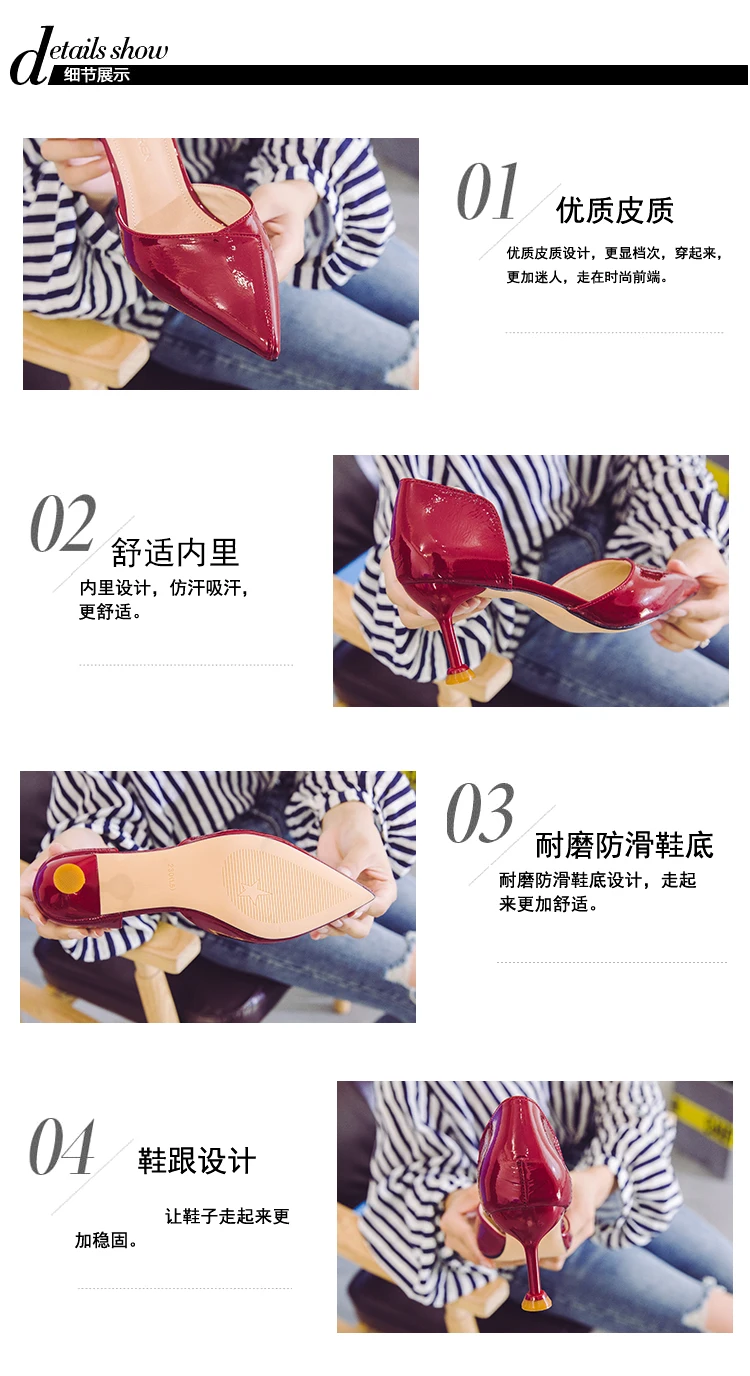 details show
细节展示

01 优质皮质

优质皮质设计，更显档次，穿起来，更加迷人，走在时尚前端。

02 舒适内里

内里设计，仿汗吸汗，更舒适。

03 耐磨防滑鞋底

耐磨防滑鞋底设计，走起来更加舒适。

04 鞋跟设计

让鞋子走起来更加稳固。