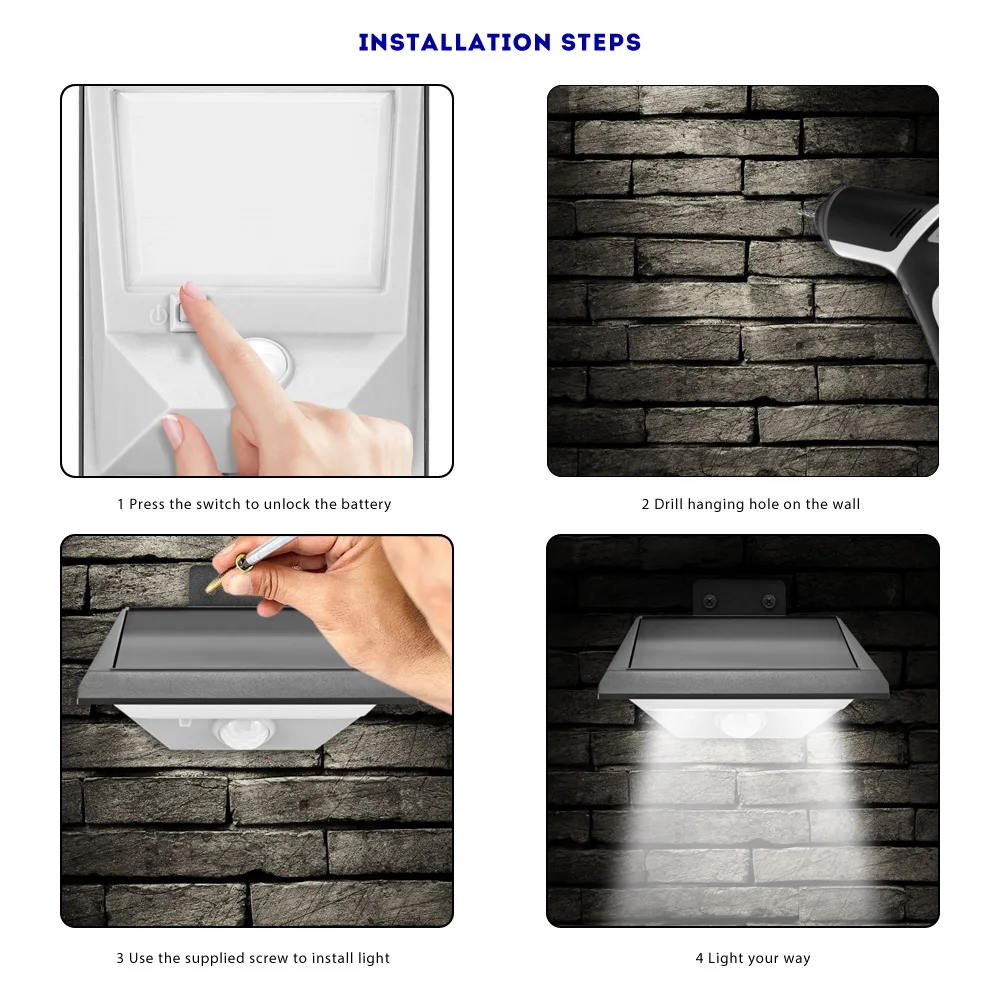 INSTALLATION STEPS

1 Press the switch to unlock the battery

2 Drill hanging hole on the wall

3 Use the supplied screw to install light

4 Light your way