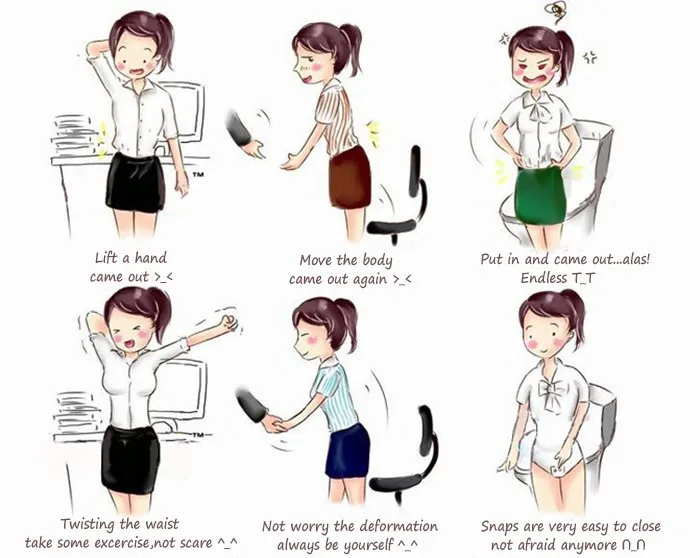 TM

Lift a hand
came out >_<

Move the body
came out again >_<

Put in and came out...alas!
Endless T_T

TM

Twisting the waist
take some excercise,not scare ^_^

Not worry the deformation
always be yourself ^_^

Snaps are very easy to close
not afraid anymore ∩_∩