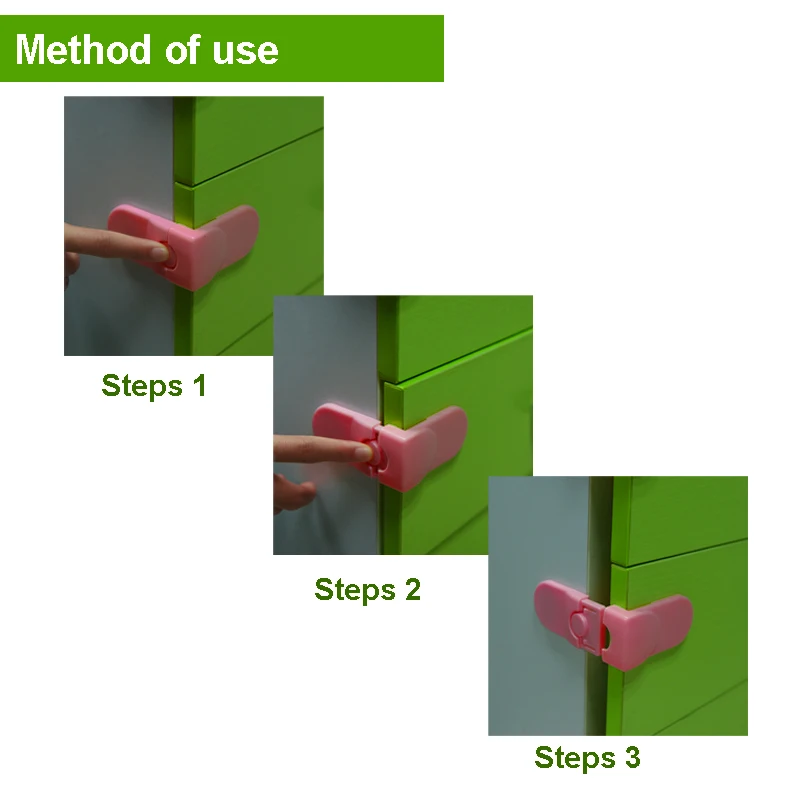 Method of use

Steps 1

Steps 2

Steps 3