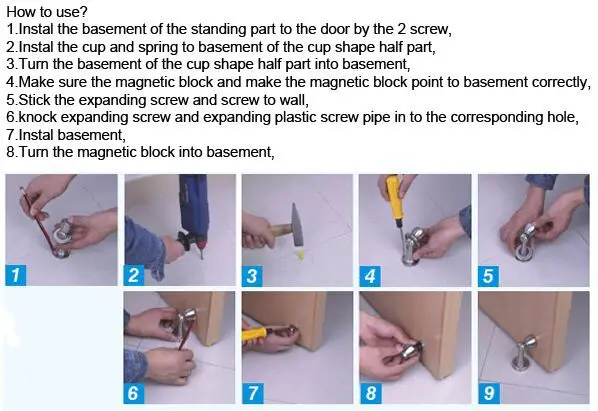 How to use?
1.Instal the basement of the standing part to the door by the 2 screw,
2.Instal the cup and spring to basement of the cup shape half part,
3.Turn the basement of the cup shape half part into basement,
4.Make sure the magnetic block and make the magnetic block point to basement correctly,
5.Stick the expanding screw and screw to wall,
6.knock expanding screw and expanding plastic screw pipe in to the corresponding hole,
7.Instal basement,
8.Turn the magnetic block into basement,

1
2
3
4
5
6
7
8
9