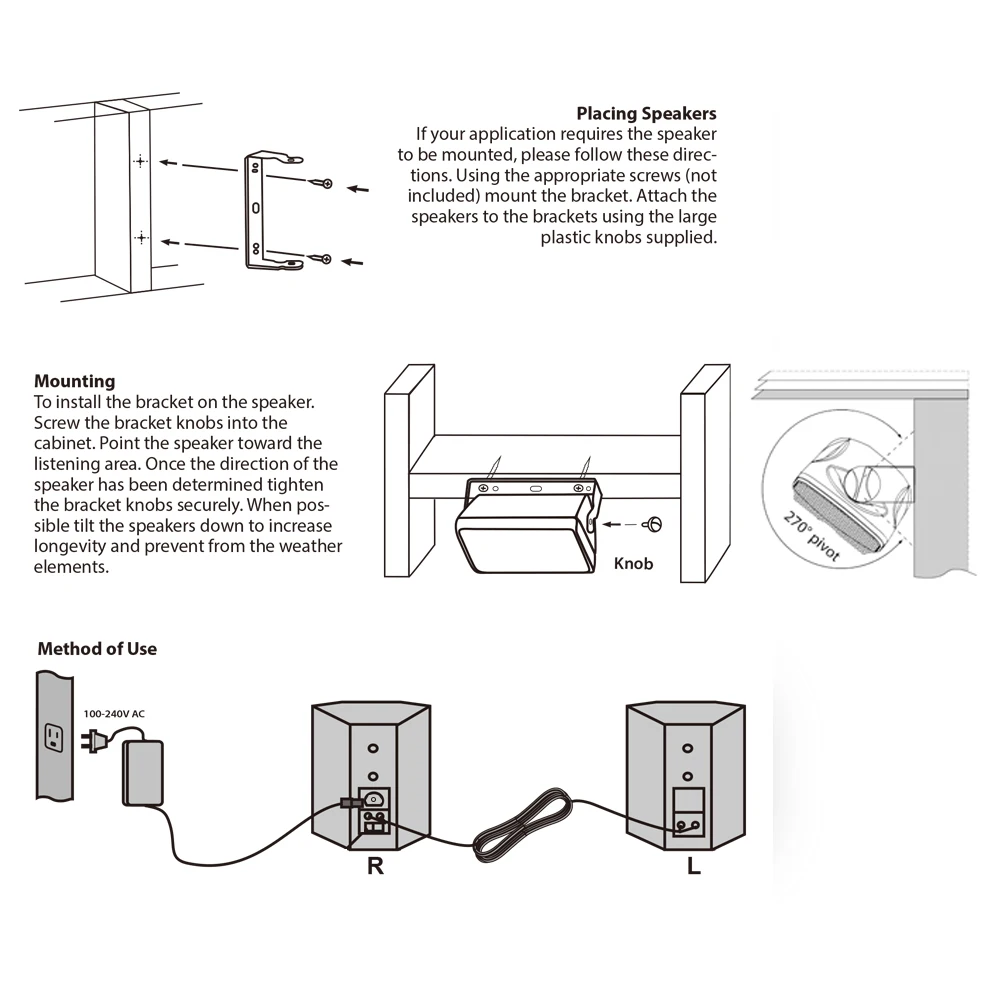 Placing Speakers
If your application requires the speaker to be mounted, please follow these directions. Using the appropriate screws (not included) mount the bracket. Attach the speakers to the brackets using the large plastic knobs supplied.

Mounting
To install the bracket on the speaker. Screw the bracket knobs into the cabinet. Point the speaker toward the listening area. Once the direction of the speaker has been determined tighten the bracket knobs securely. When possible tilt the speakers down to increase longevity and prevent from the weather elements.

Knob

270° pivot

Method of Use

100-240V AC

R

L