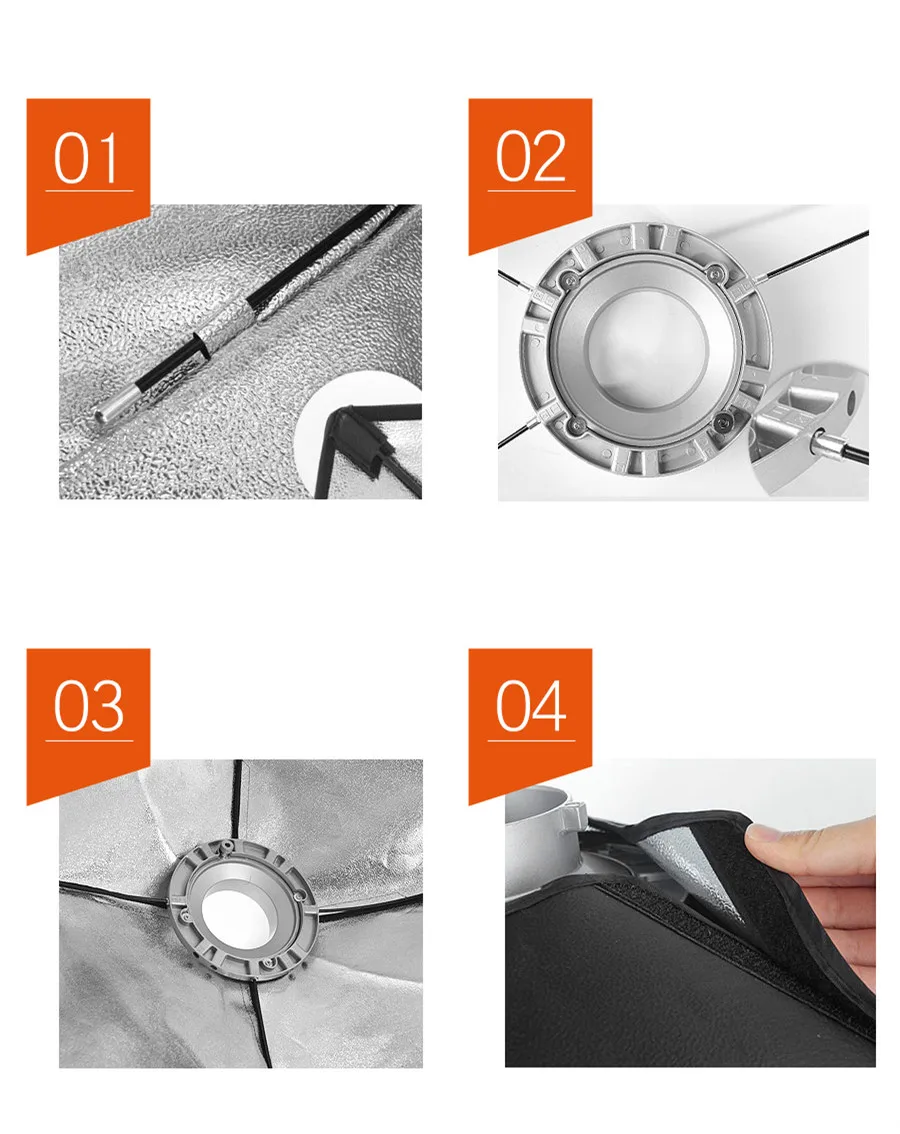 01

02

03

04