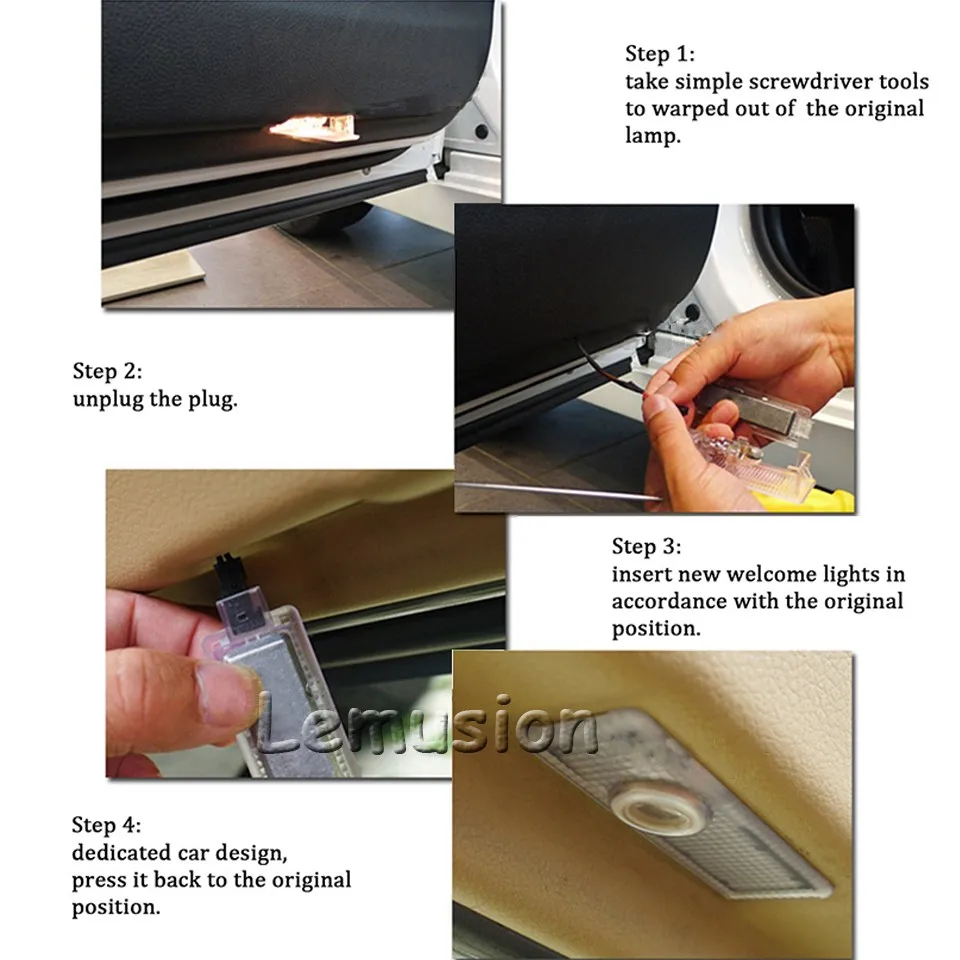 Step 1:
take simple screwdriver tools to warped out of the original lamp.

Step 2:
unplug the plug.

Step 3:
insert new welcome lights in accordance with the original position.

Lemusion

Step 4:
dedicated car design, press it back to the original position.