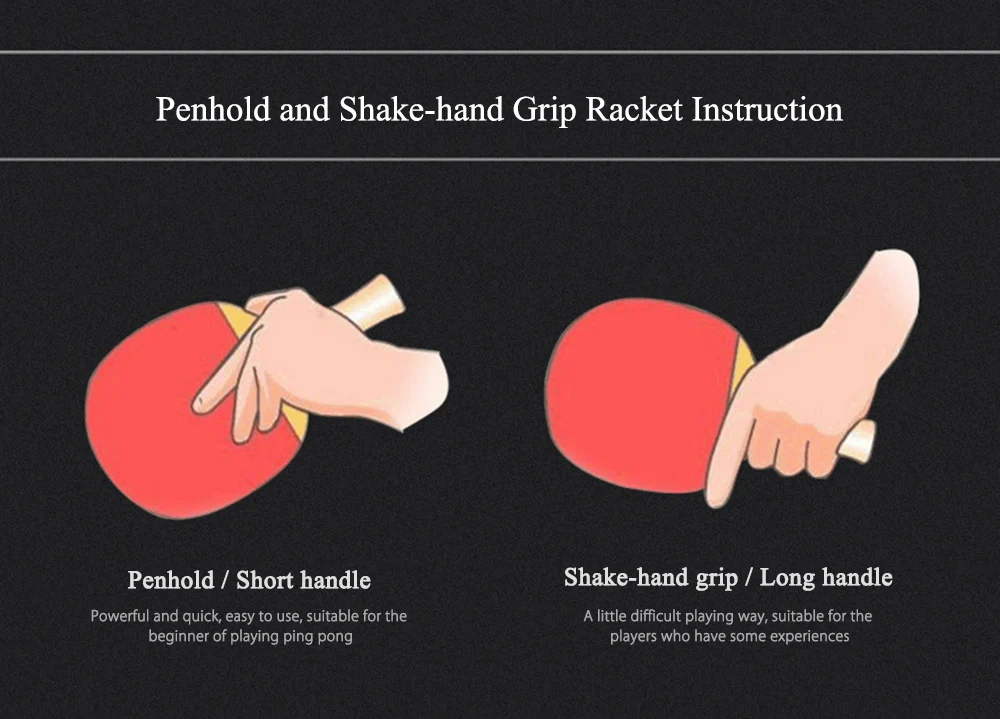 Penhold and Shake-hand Grip Racket Instruction

Penhold / Short handle

Powerful and quick, easy to use, suitable for the beginner of playing ping pong

Shake-hand grip / Long handle

A little difficult playing way, suitable for the players who have some experiences