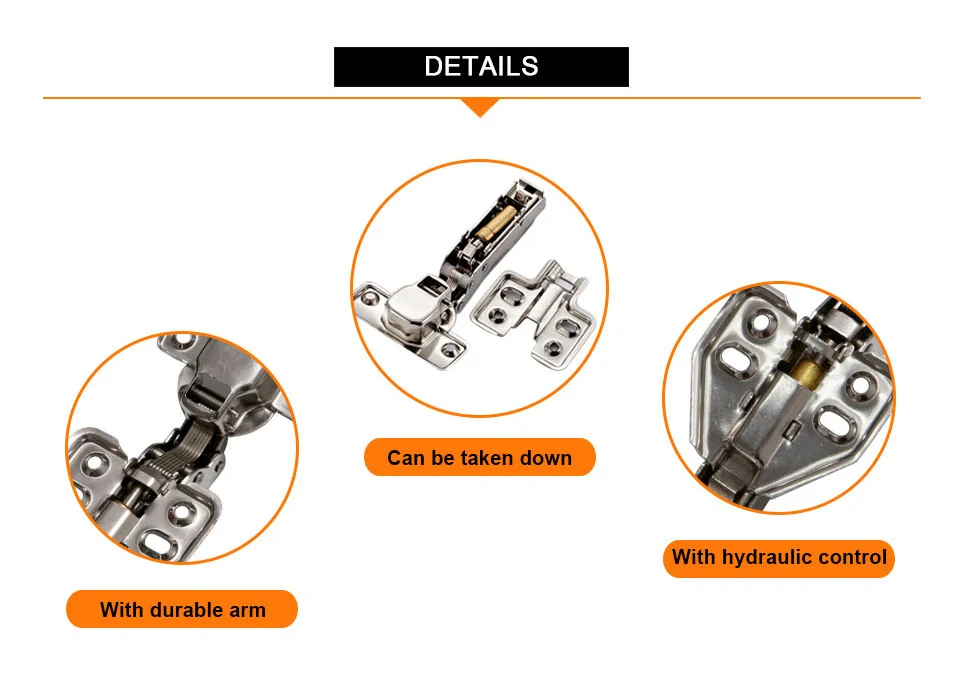 DETAILS

Can be taken down

With hydraulic control

With durable arm