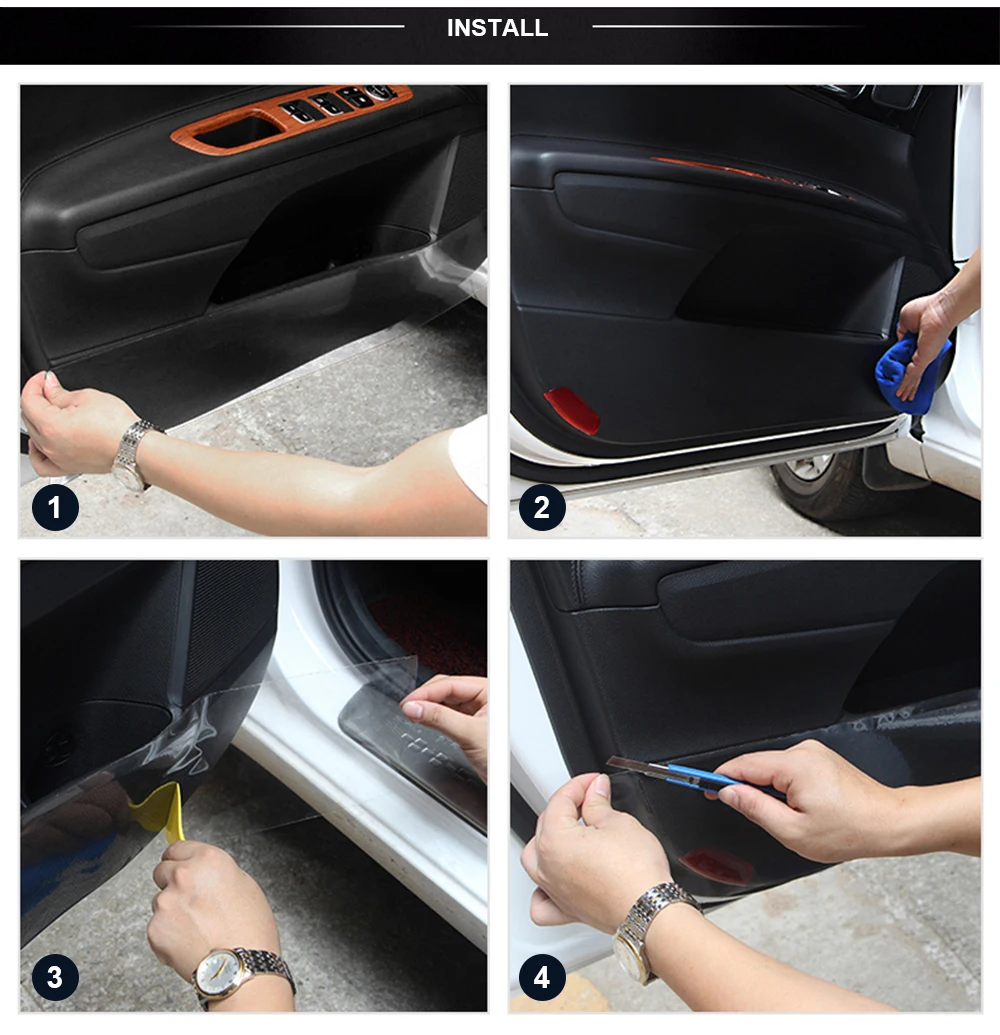 INSTALL

1

2

3

4