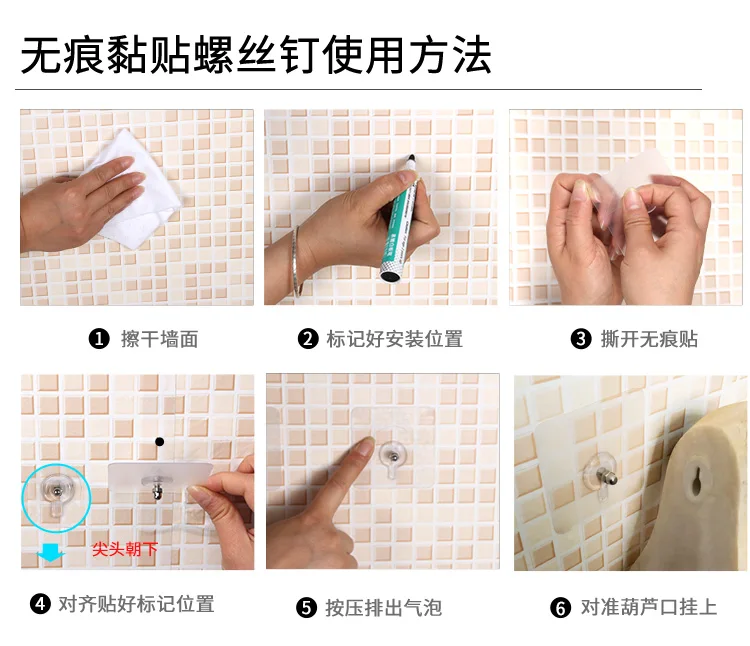 无痕黏贴螺丝钉使用方法

❶ 擦干墙面

❷ 标记好安装位置

❸ 撕开无痕贴

尖头朝下

❹ 对齐贴好标记位置

❺ 按压排出气泡

❻ 对准葫芦口挂上