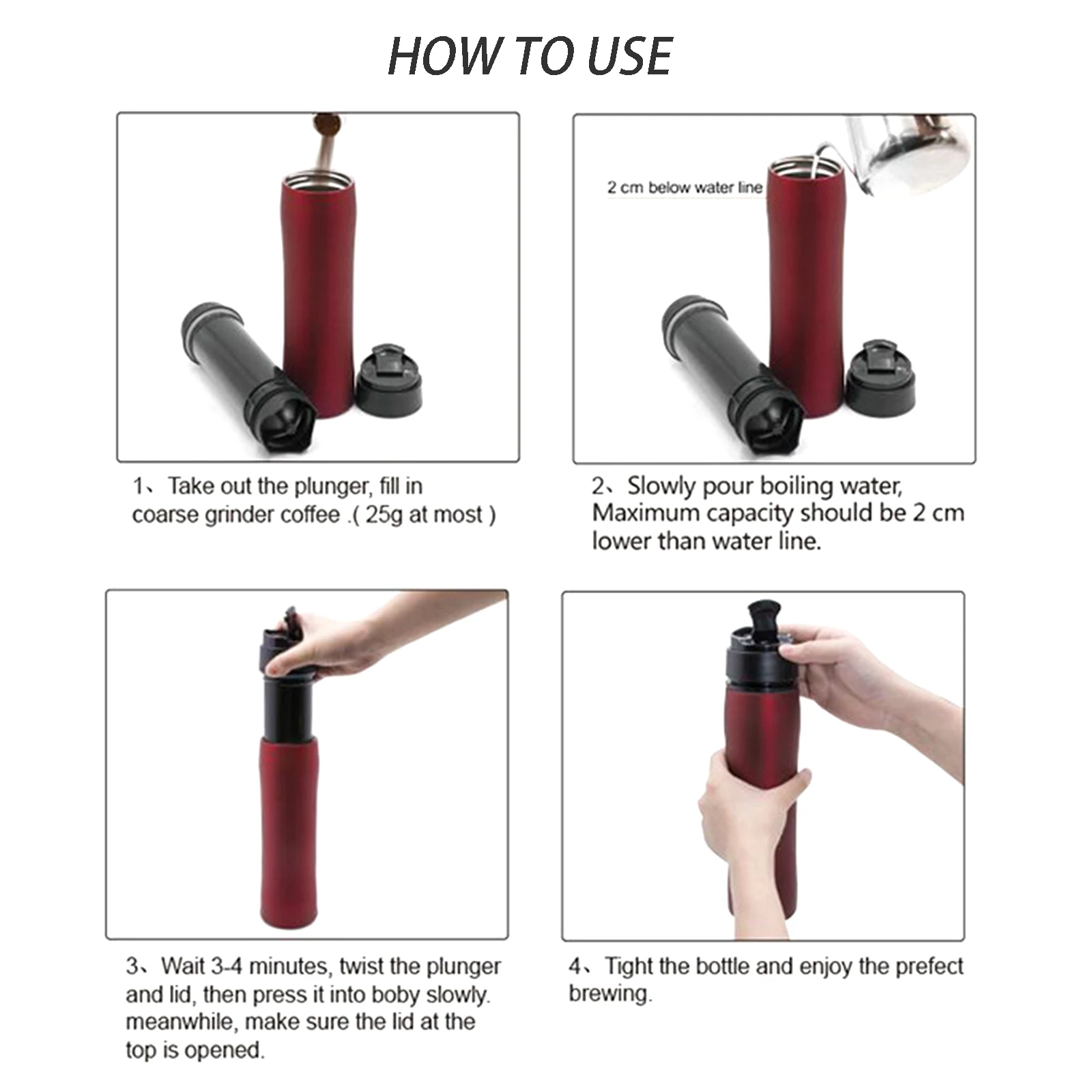 HOW TO USE

1、Take out the plunger, fill in coarse grinder coffee .( 25g at most )

2 cm below water line

2、Slowly pour boiling water, Maximum capacity should be 2 cm lower than water line.

3、Wait 3-4 minutes, twist the plunger and lid, then press it into boby slowly. meanwhile, make sure the lid at the top is opened.

4、Tight the bottle and enjoy the prefect brewing.