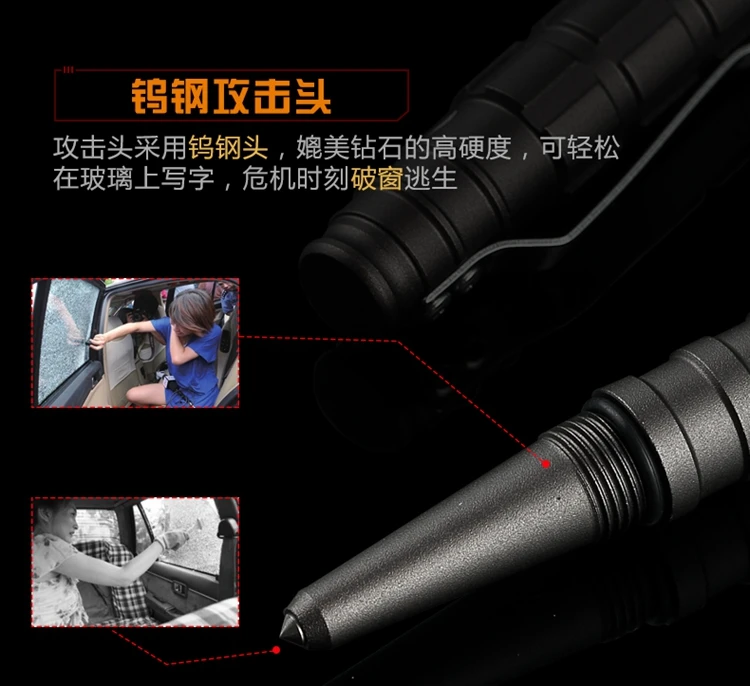 钨钢攻击头

攻击头采用钨钢头，媲美钻石的高硬度，可轻松在玻璃上写字，危机时刻破窗逃生