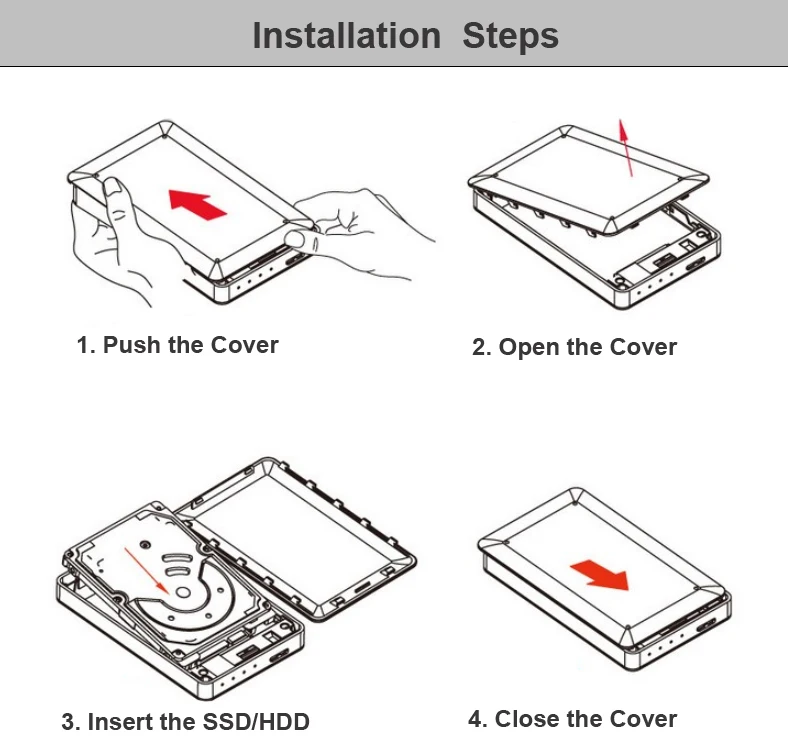 Installation Steps

1. Push the Cover

2. Open the Cover

3. Insert the SSD/HDD

4. Close the Cover