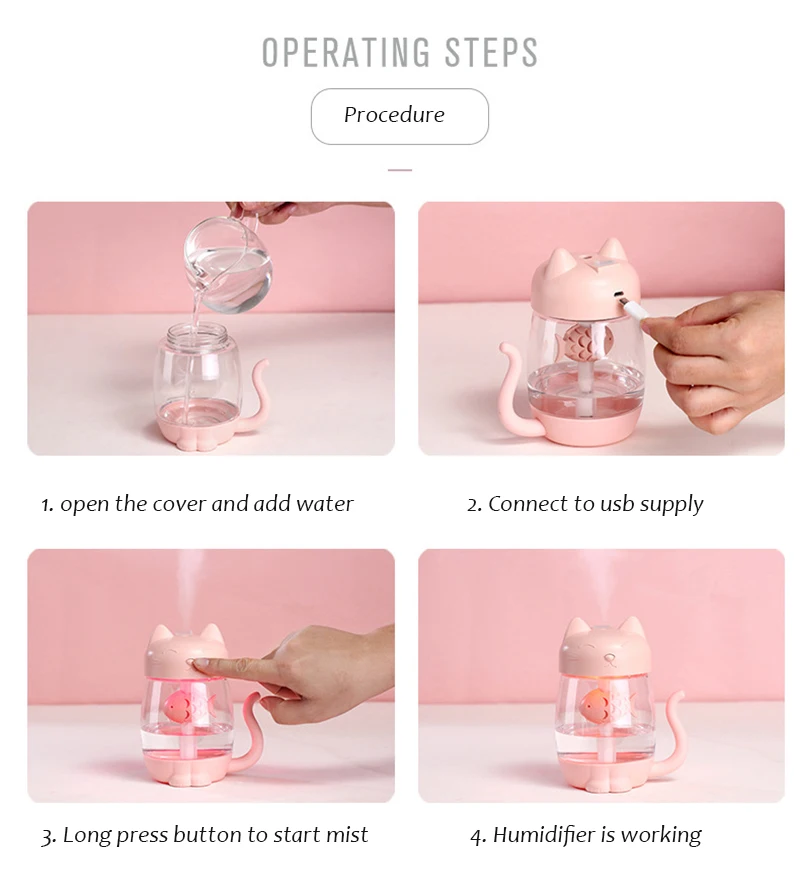 OPERATING STEPS

Procedure

1. open the cover and add water

2. Connect to usb supply

3. Long press button to start mist

4. Humidifier is working