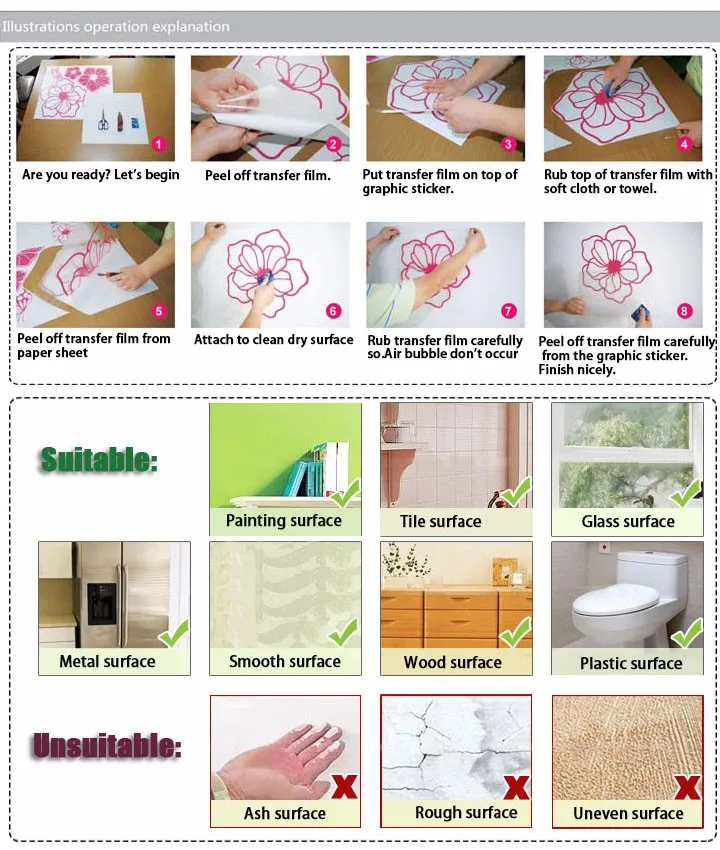 Illustrations operation explanation

1
Are you ready? Let's begin

2
Peel off transfer film.

3
Put transfer film on top of graphic sticker.

4
Rub top of transfer film with soft cloth or towel.

5
Peel off transfer film from paper sheet

6
Attach to clean dry surface

7
Rub transfer film carefully so.Air bubble don't occur

8
Peel off transfer film carefully from the graphic sticker. Finish nicely.

Suitable:

Painting surface

Tile surface

Glass surface

Metal surface

Smooth surface

Wood surface

Plastic surface

Unsuitable:

Ash surface

Rough surface

Uneven surface