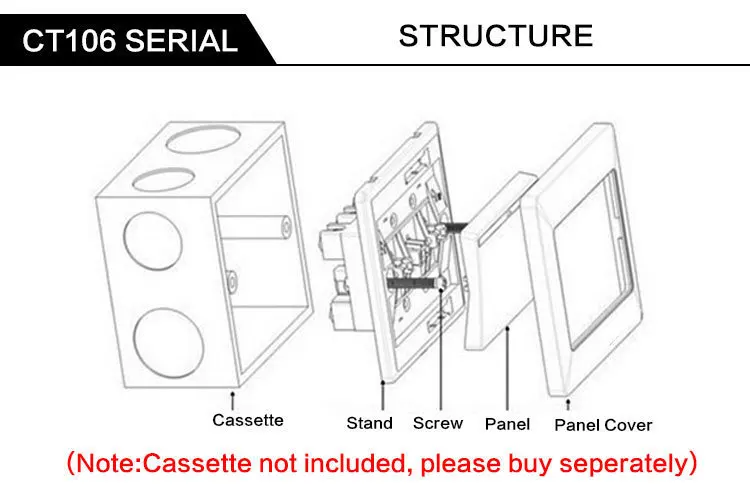 CT106 SERIAL

STRUCTURE

Cassette

Stand

Screw

Panel

Panel Cover

(Note:Cassette not included, please buy seperately)