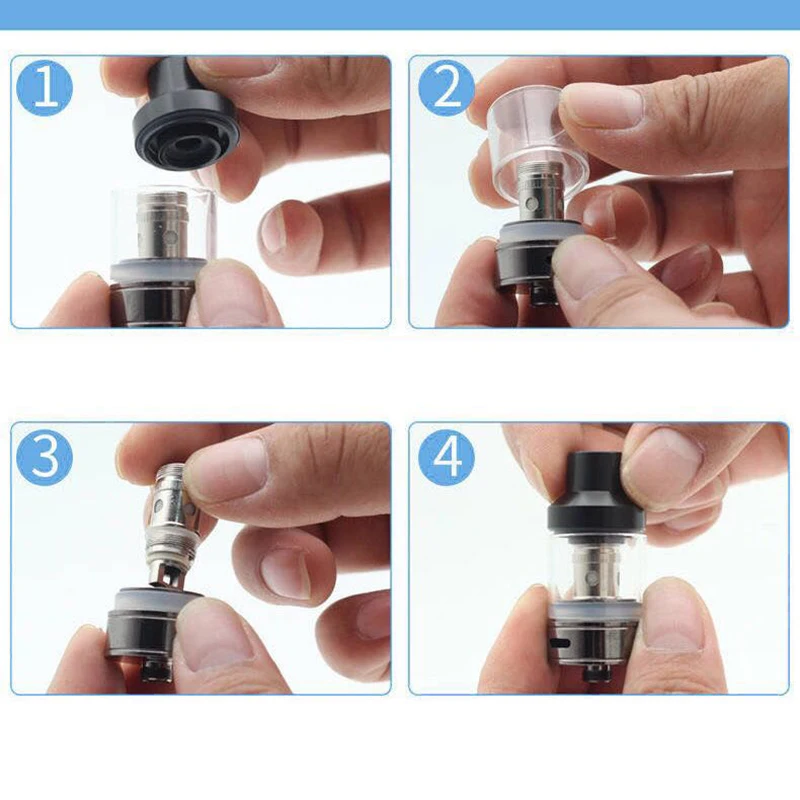 1

2

3

4