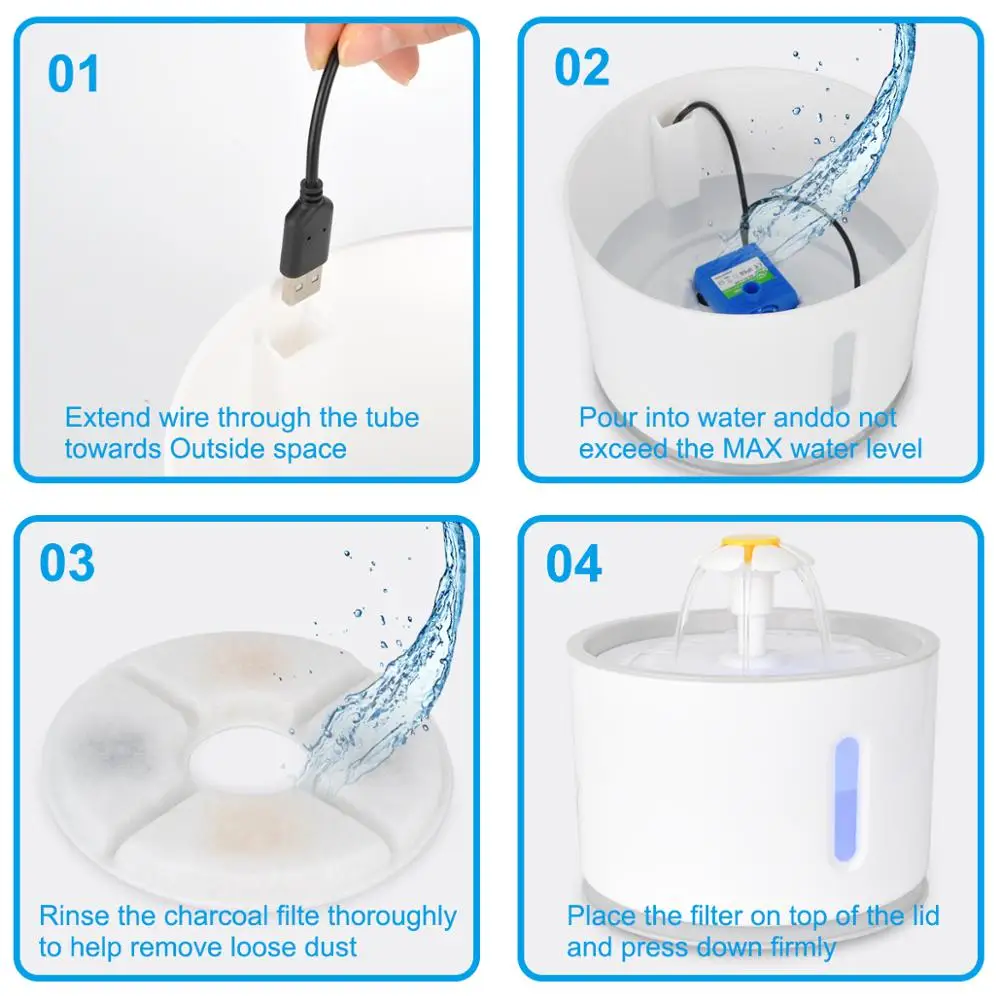 01

Extend wire through the tube towards Outside space

02

Pour into water anddo not exceed the MAX water level

03

Rinse the charcoal filte thoroughly to help remove loose dust

04

Place the filter on top of the lid and press down firmly