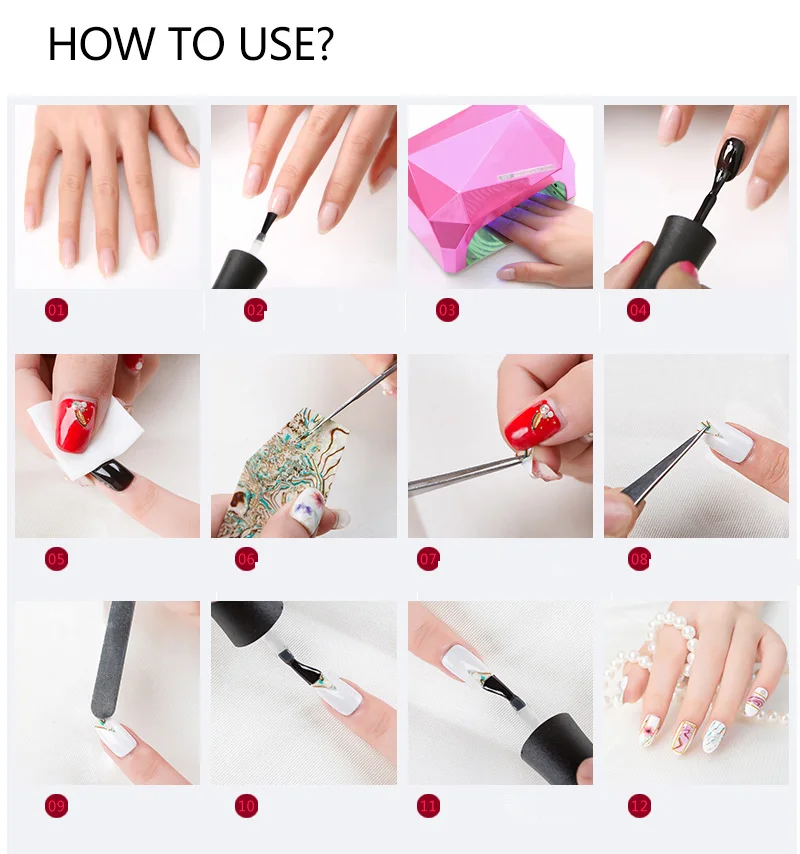 HOW TO USE?

01

02

03

04

05

06

07

08

09

10

11

12