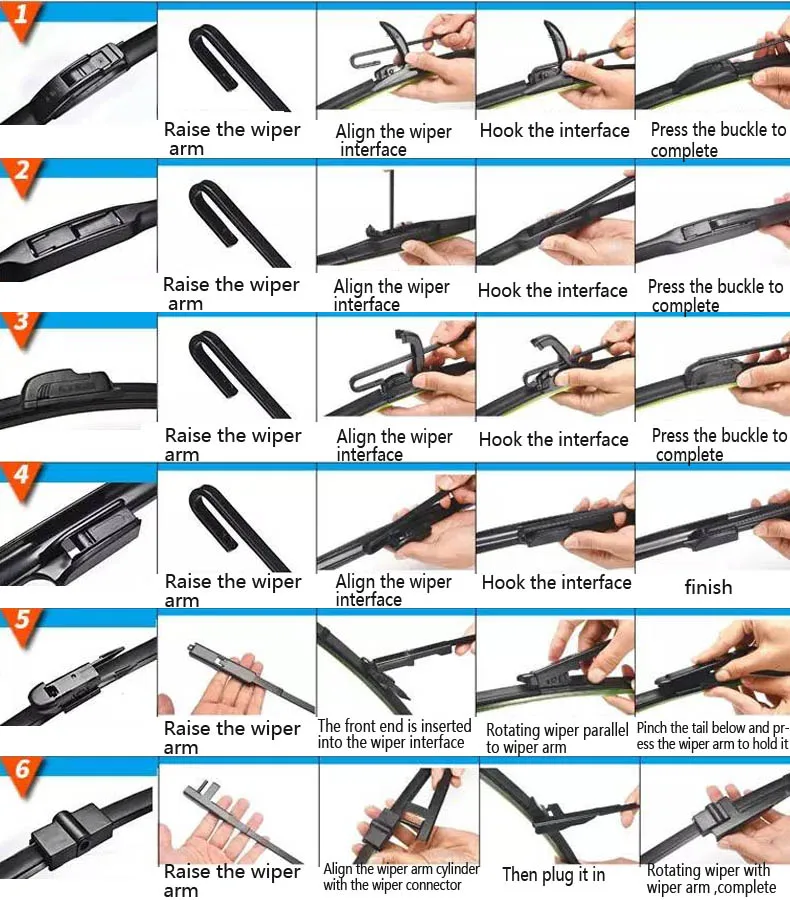 1

Raise the wiper arm

Align the wiper interface

Hook the interface

Press the buckle to complete

2

Raise the wiper arm

Align the wiper interface

Hook the interface

Press the buckle to complete

3

Raise the wiper arm

Align the wiper interface

Hook the interface

Press the buckle to complete

4

Raise the wiper arm

Align the wiper interface

Hook the interface

finish

5

Raise the wiper arm

The front end is inserted into the wiper interface

Rotating wiper parallel to wiper arm

Pinch the tail below and press the wiper arm to hold it

6

Raise the wiper arm

Align the wiper arm cylinder with the wiper connector

Then plug it in

Rotating wiper with wiper arm ,complete