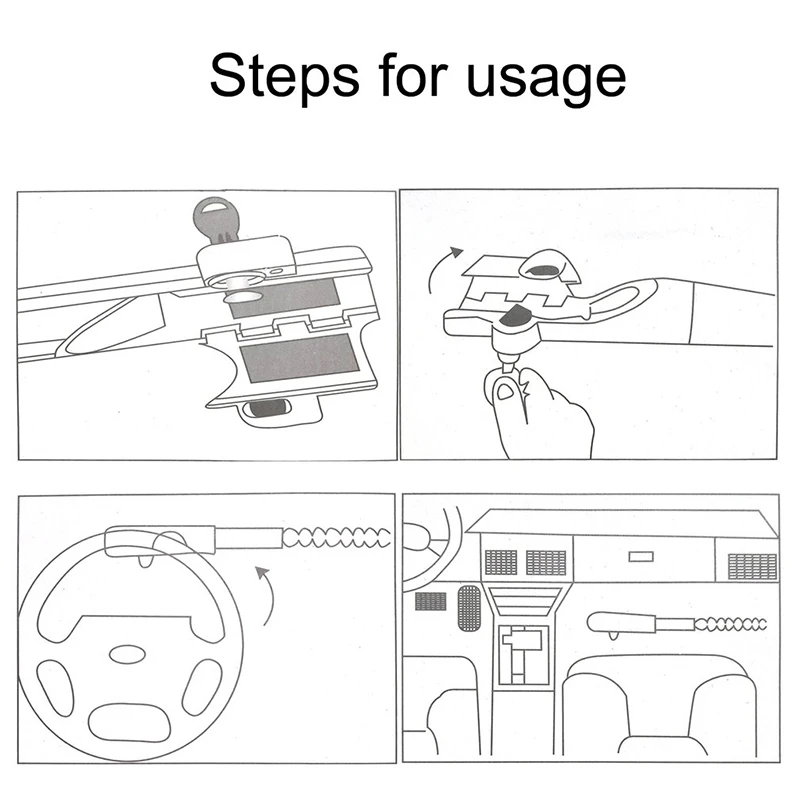 Steps for usage