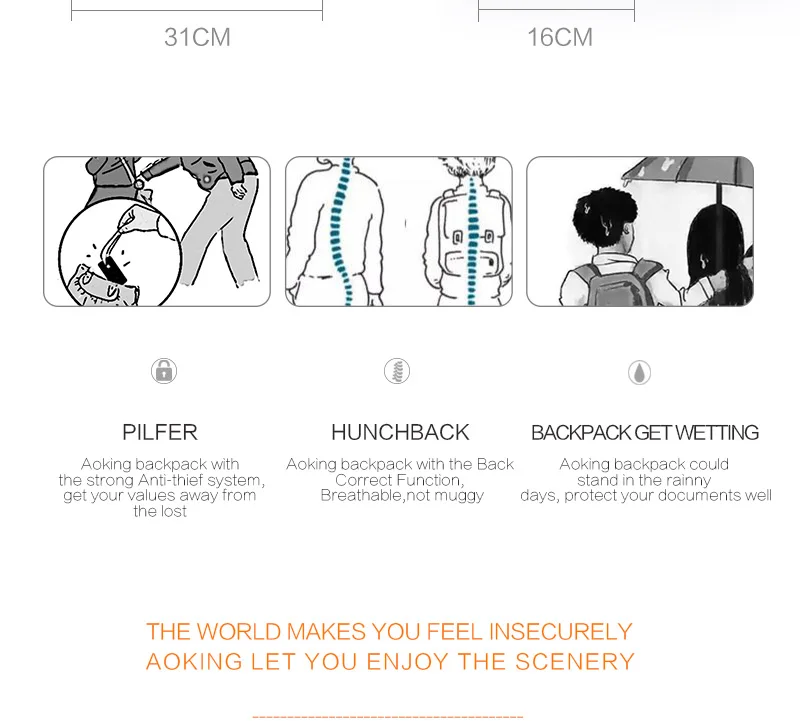 31CM

16CM

PILFER

Aoking backpack with the strong Anti-thief system, get your values away from the lost

HUNCHBACK

Aoking backpack with the Back Correct Function, Breathable,not muggy

BACKPACK GET WETTING

Aoking backpack could stand in the rainny days, protect your documents well

THE WORLD MAKES YOU FEEL INSECURELY
AOKING LET YOU ENJOY THE SCENERY