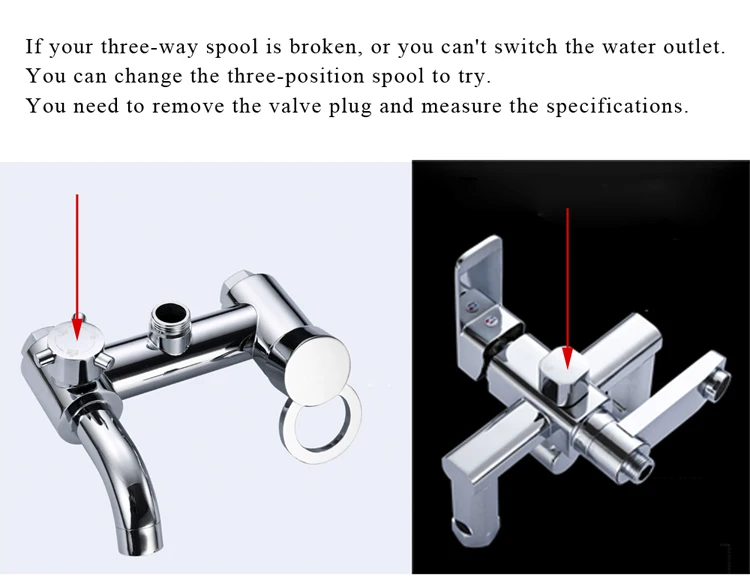 If your three-way spool is broken, or you can't switch the water outlet.
You can change the three-position spool to try.
You need to remove the valve plug and measure the specifications.