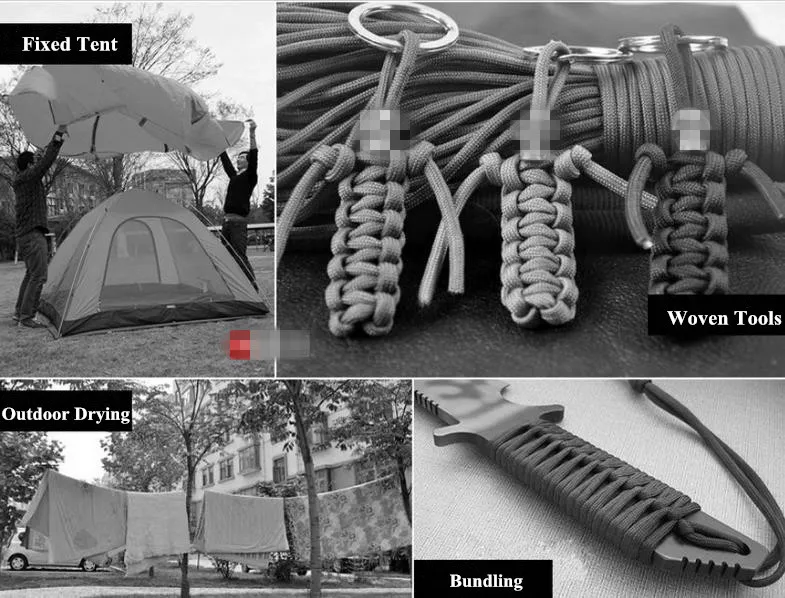 Fixed Tent

Woven Tools

Outdoor Drying

Bundling