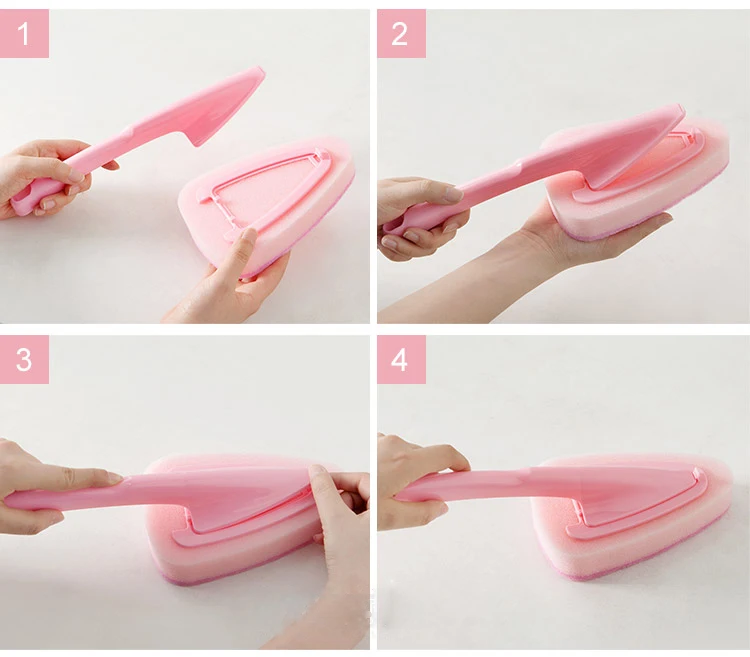 1

2

3

4