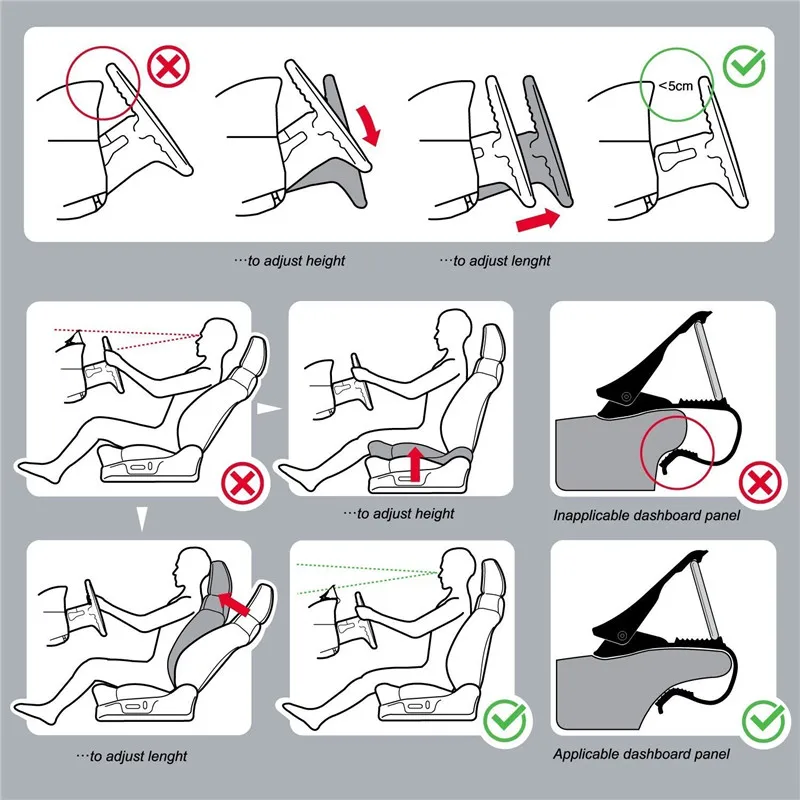 <5cm

···to adjust height

···to adjust lenght

···to adjust height

Inapplicable dashboard panel

···to adjust lenght

Applicable dashboard panel