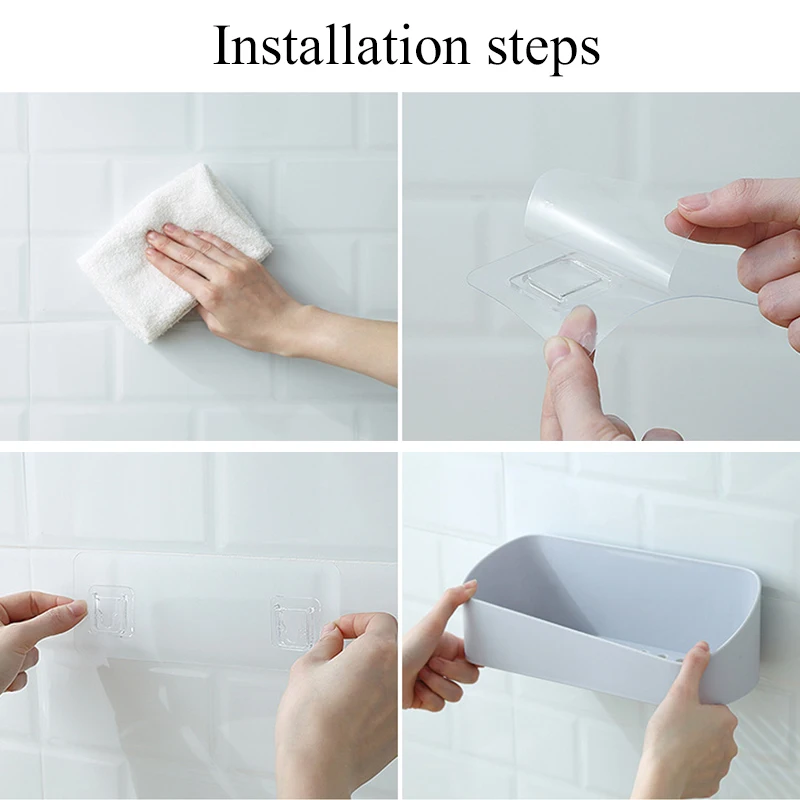 Installation steps