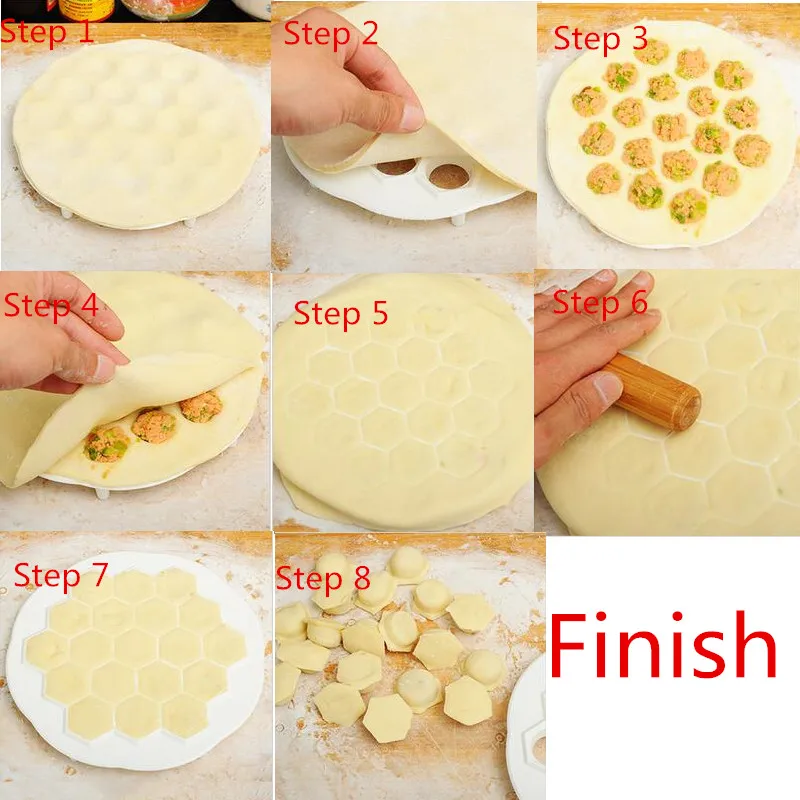 Step 1

Step 2

Step 3

Step 4

Step 5

Step 6

Step 7

Step 8

Finish