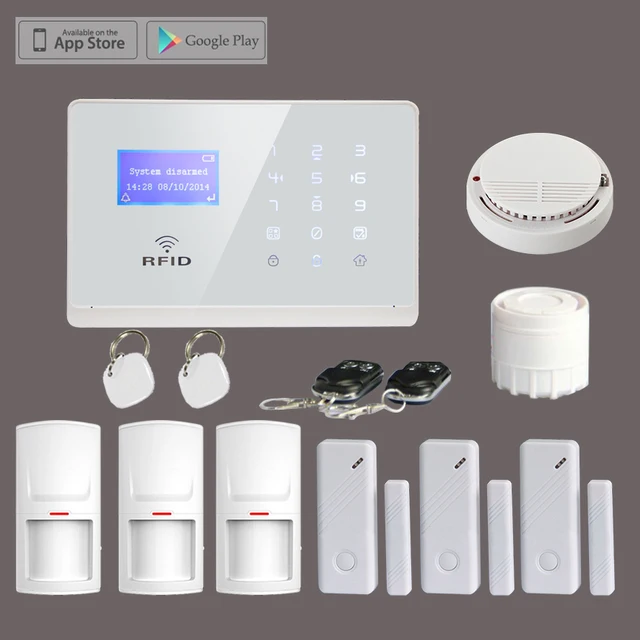 Available on the
App Store

Google Play

System disarmed
14:28 08/10/2014

RFID

1 2 3
4 5 6
7 8 9
0