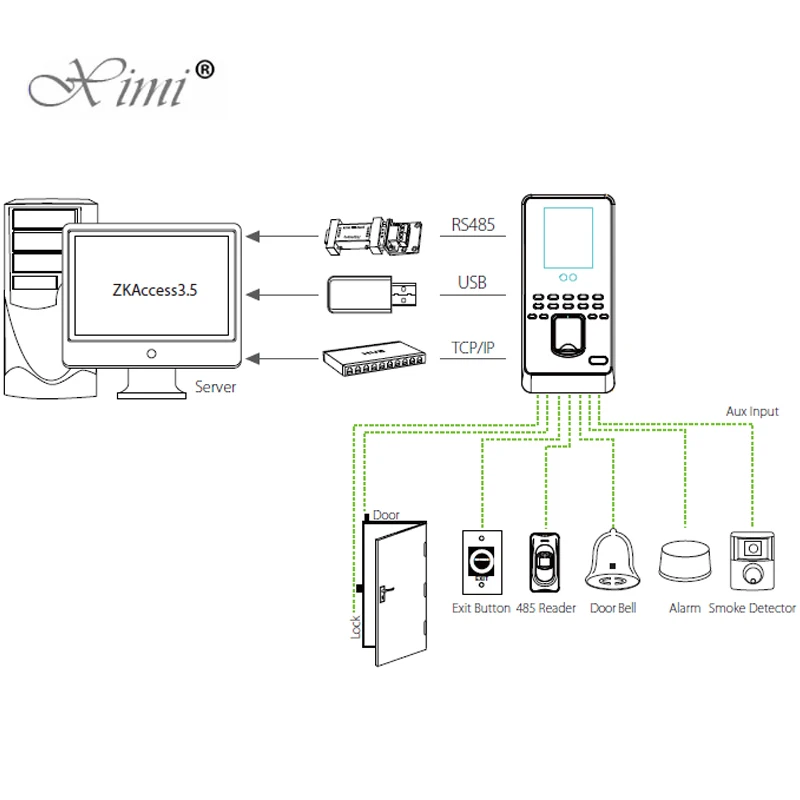 Ximi®

ZKAccess3.5

Server

RS485

USB

TCP/IP

Aux Input

Door

Lock

EXIT

Exit Button 485 Reader Door Bell Alarm Smoke Detector