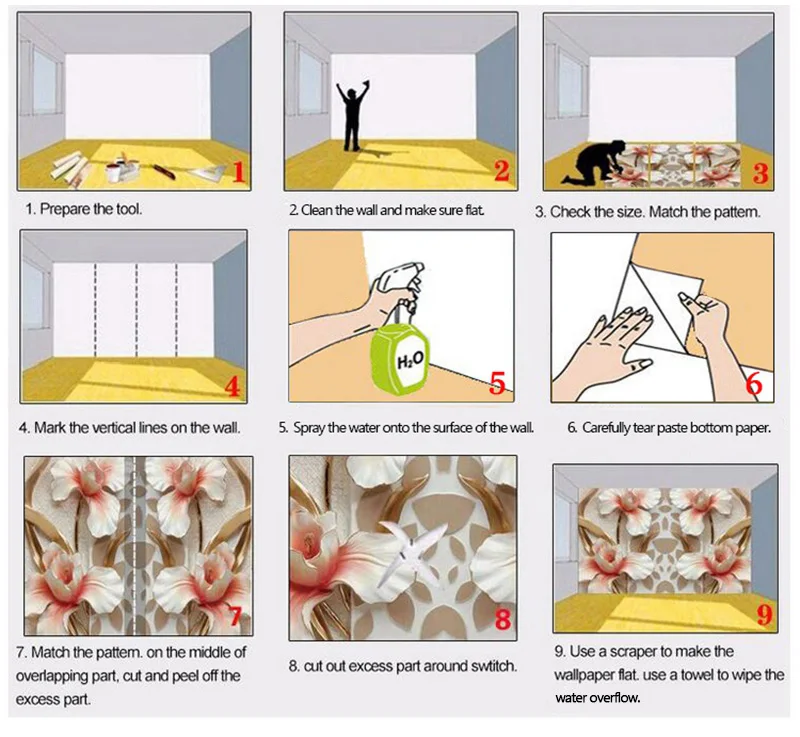 1

1. Prepare the tool.

2

2. Clean the wall and make sure flat.

3

3. Check the size. Match the pattern.

4

4. Mark the vertical lines on the wall.

$H_2O$

5

5. Spray the water onto the surface of the wall.

6

6. Carefully tear paste bottom paper.

7

7. Match the pattern. on the middle of overlapping part, cut and peel off the excess part.

8

8. cut out excess part around swtitch.

9

9. Use a scraper to make the wallpaper flat. use a towel to wipe the water overflow.