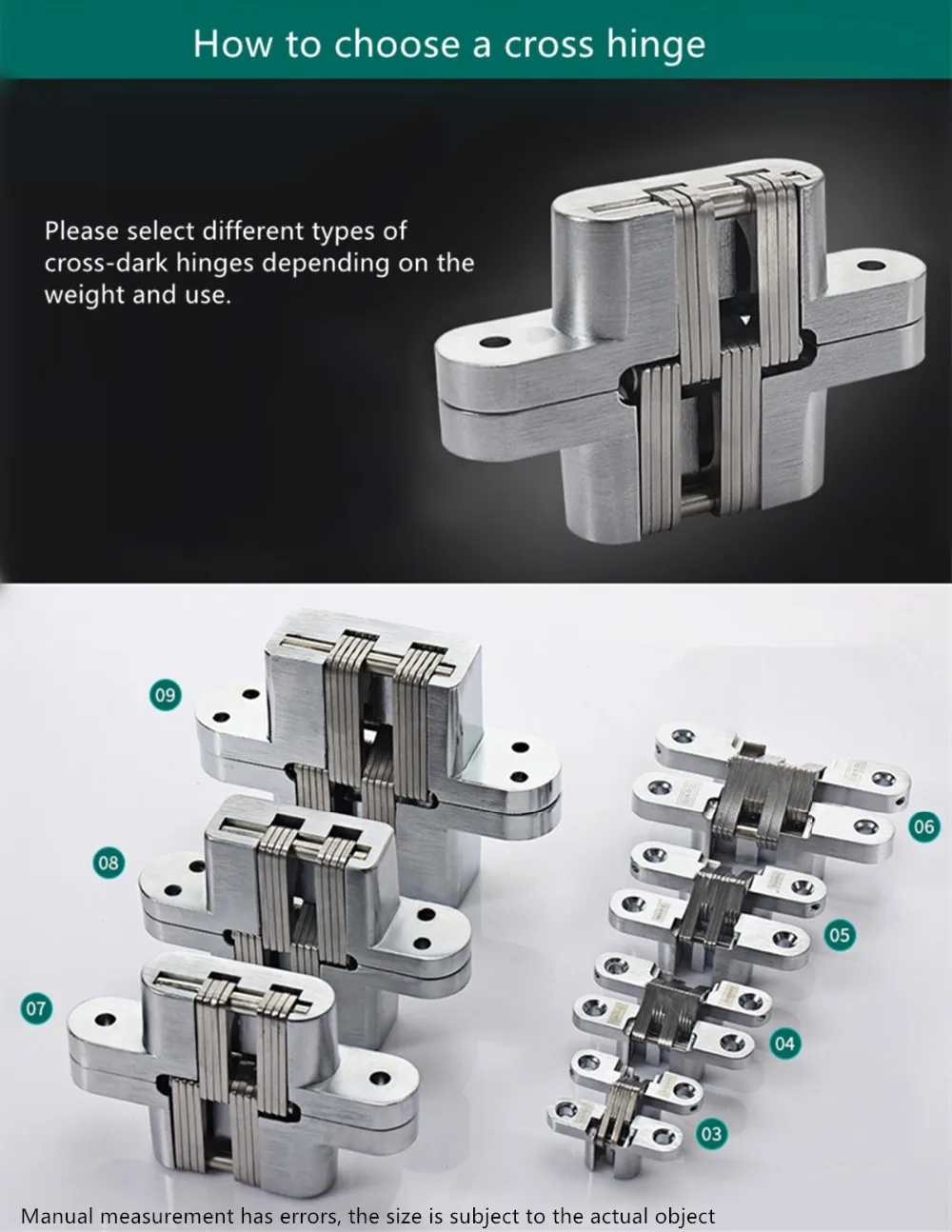 How to choose a cross hinge

Please select different types of cross-dark hinges depending on the weight and use.

09

08

07

06

05

04

03

Manual measurement has errors, the size is subject to the actual object