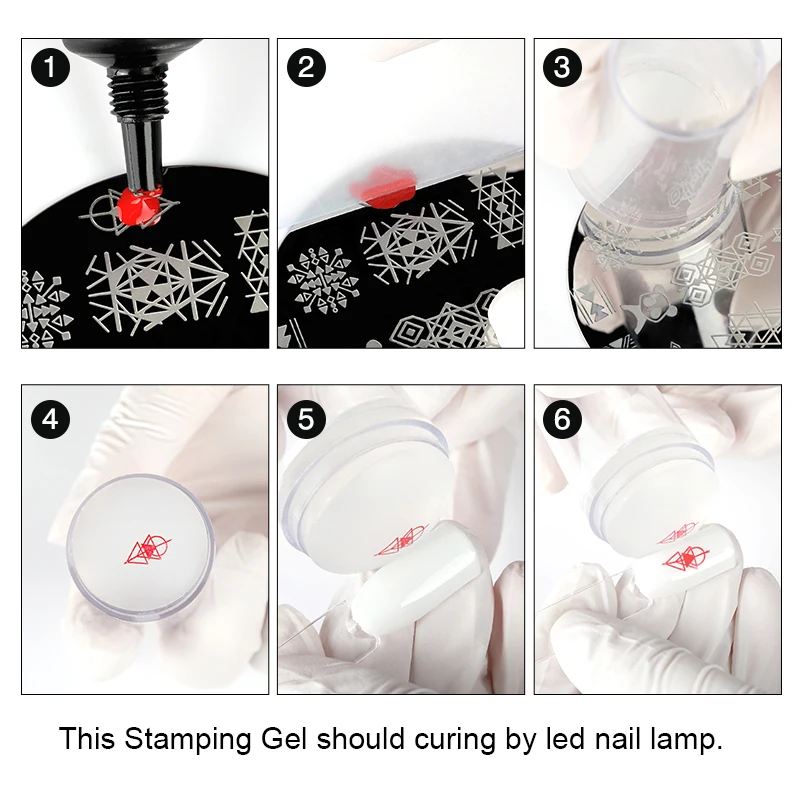 1

2

3

4

5

6

This Stamping Gel should curing by led nail lamp.