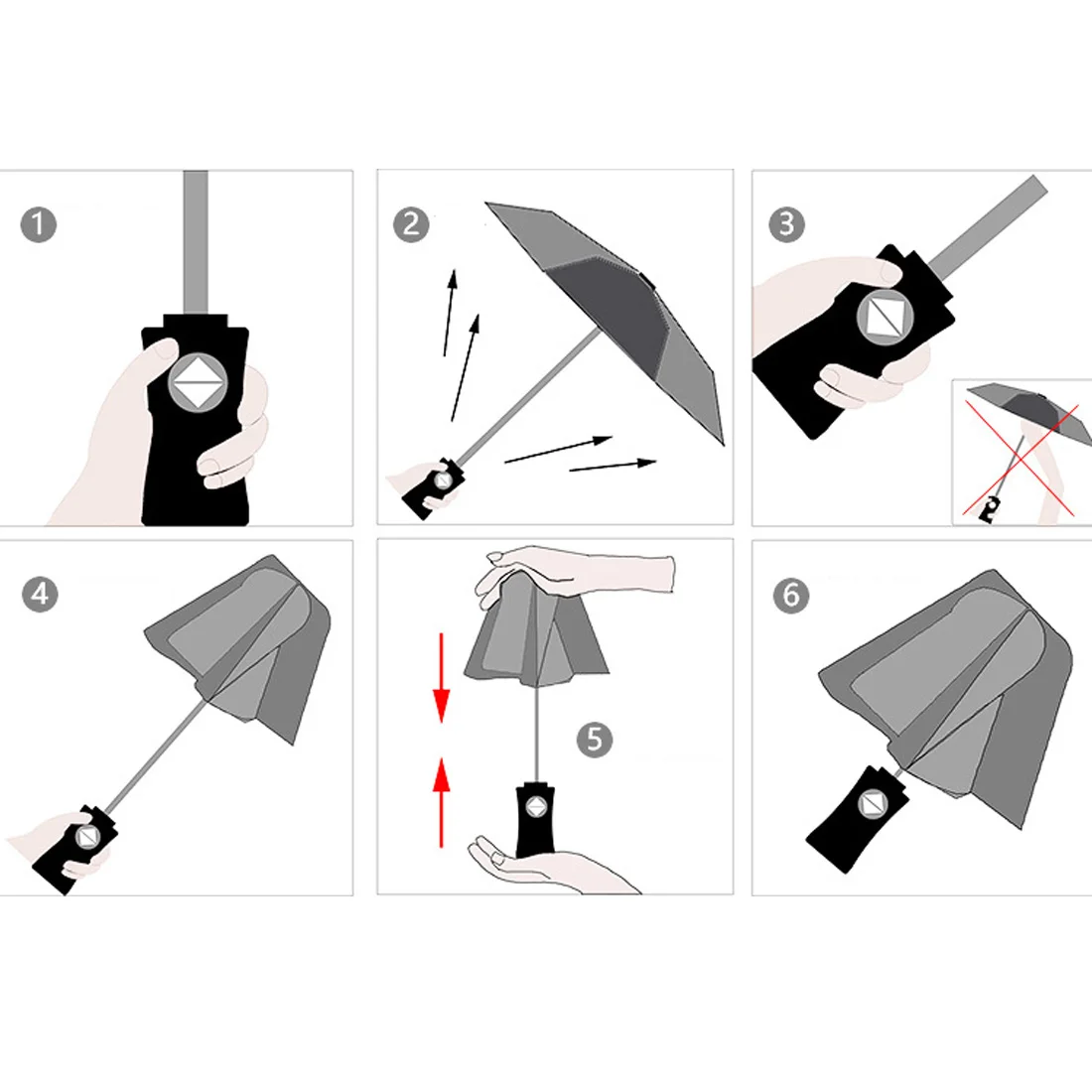 1

2

3

4

5

6