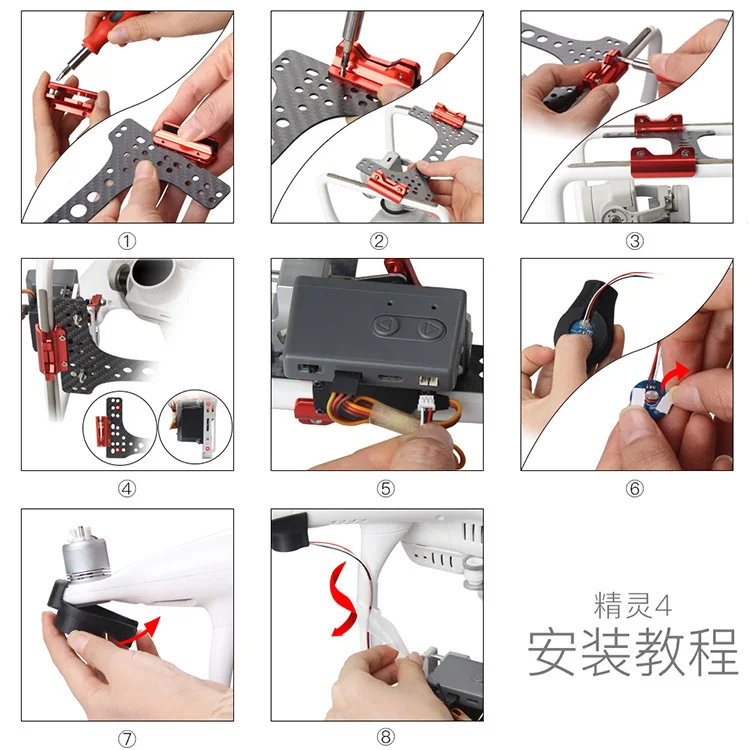 ①

②

③

④

⑤

⑥

⑦

⑧

精灵4
安装教程